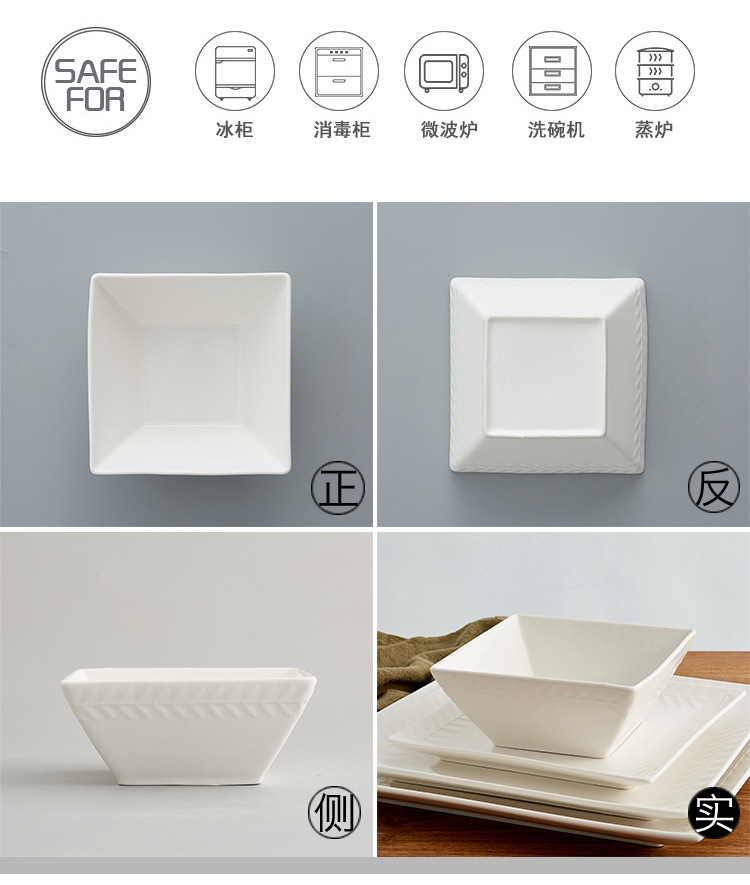 SAFE FOR

冰柜

消毒柜

微波炉

洗碗机

蒸炉

正

反

侧

实