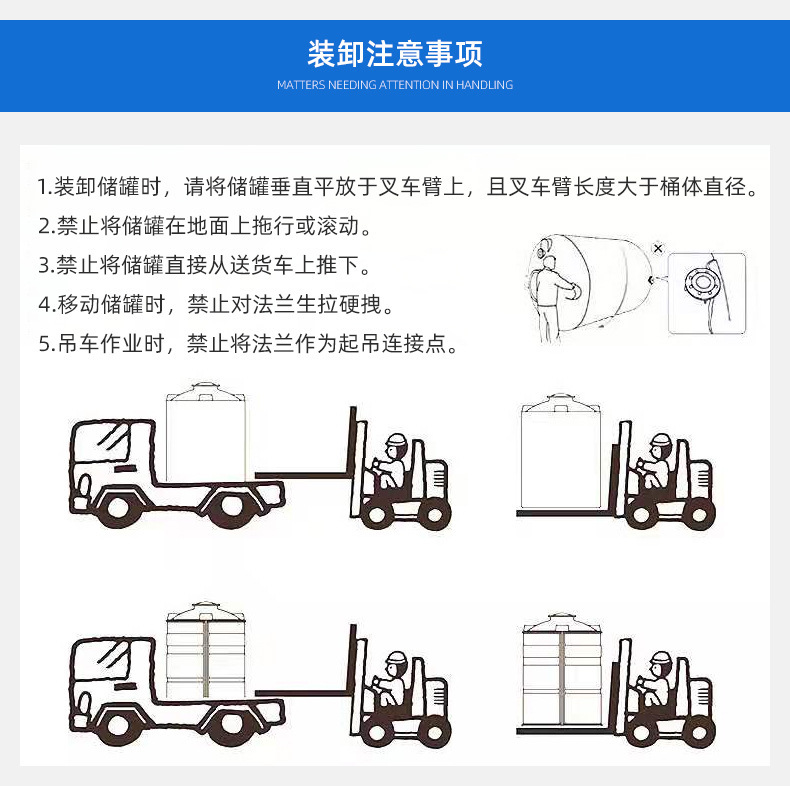 装卸注意事项
MATTERS NEEDING ATTENTION IN HANDLING

1.装卸储罐时，请将储罐垂直平放于叉车臂上，且叉车臂长度大于桶体直径。
2.禁止将储罐在地面上拖行或滚动。
3.禁止将储罐直接从送货车上推下。
4.移动储罐时，禁止对法兰生拉硬拽。
5.吊车作业时，禁止将法兰作为起吊连接点。