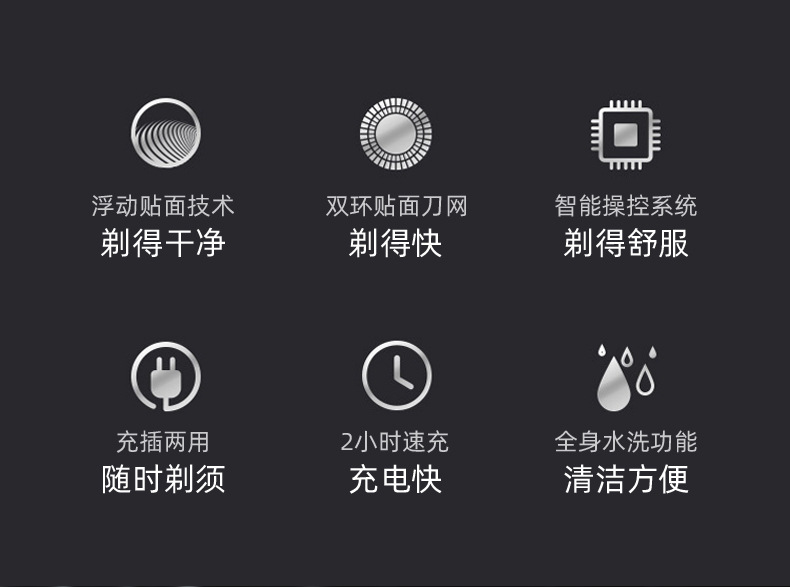 浮动贴面技术
剃得干净

双环贴面刀网
剃得快

智能操控系统
剃得舒服

充插两用
随时剃须

2小时速充
充电快

全身水洗功能
清洁方便