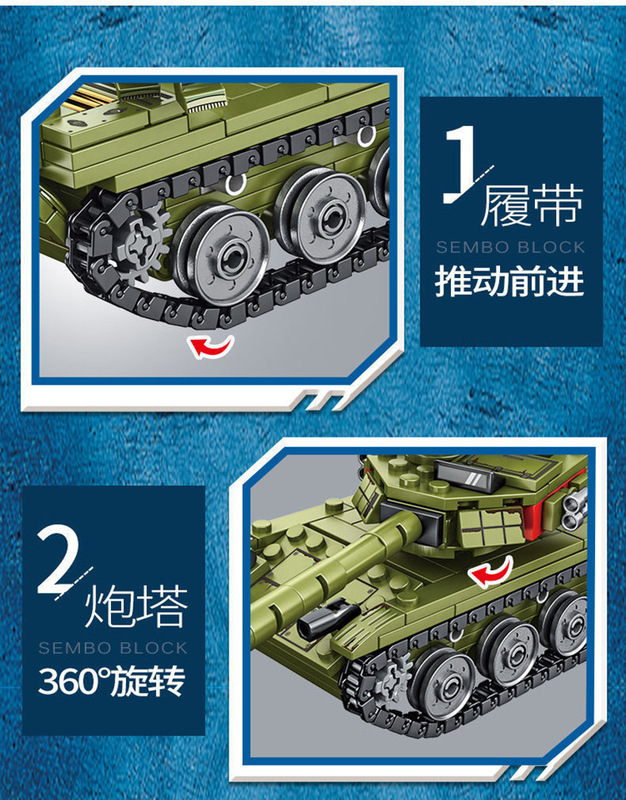 1 履带
SEMBO BLOCK
推动前进

2 炮塔
SEMBO BLOCK
360°旋转