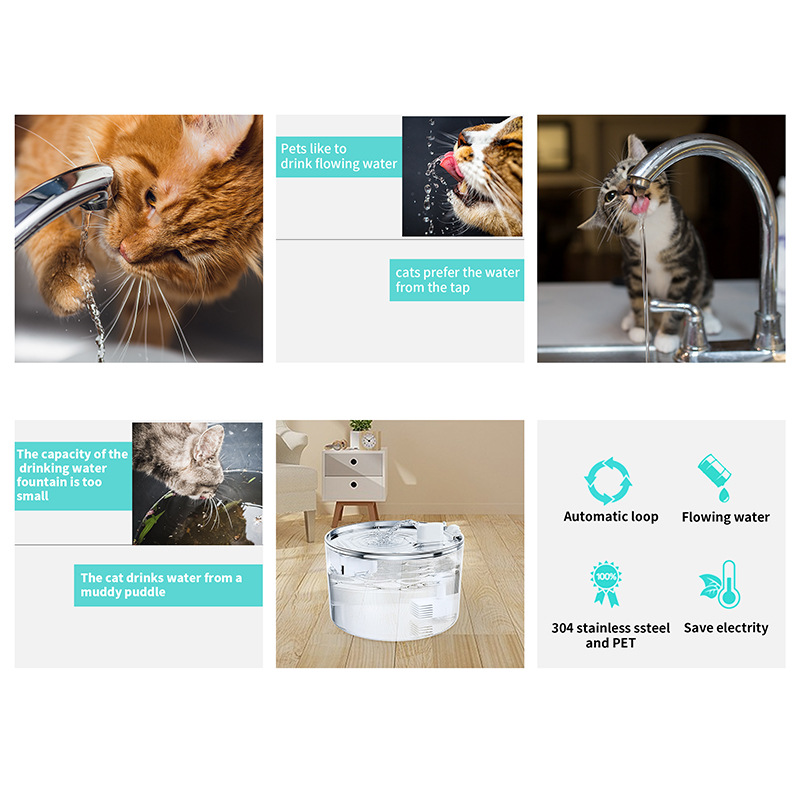 Pets like to drink flowing water

cats prefer the water from the tap

The capacity of the drinking water fountain is too small

The cat drinks water from a muddy puddle

Automatic loop

Flowing water

100%

304 stainless ssteel and PET

Save electrity