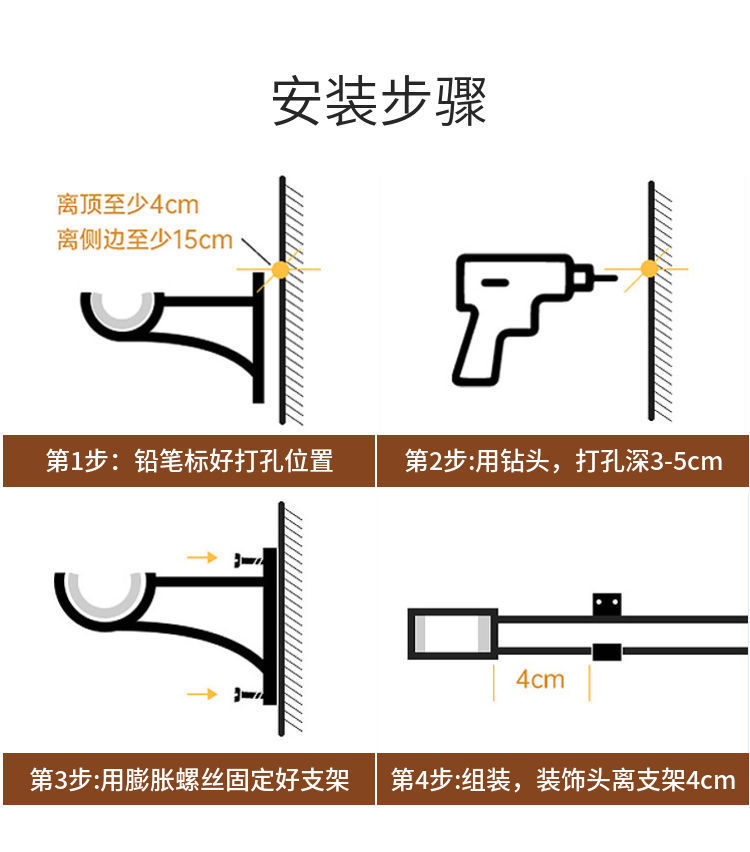 安装步骤

离顶至少4cm
离侧边至少15cm

第1步：铅笔标好打孔位置

第2步:用钻头，打孔深3-5cm

第3步:用膨胀螺丝固定好支架

4cm

第4步:组装，装饰头离支架4cm