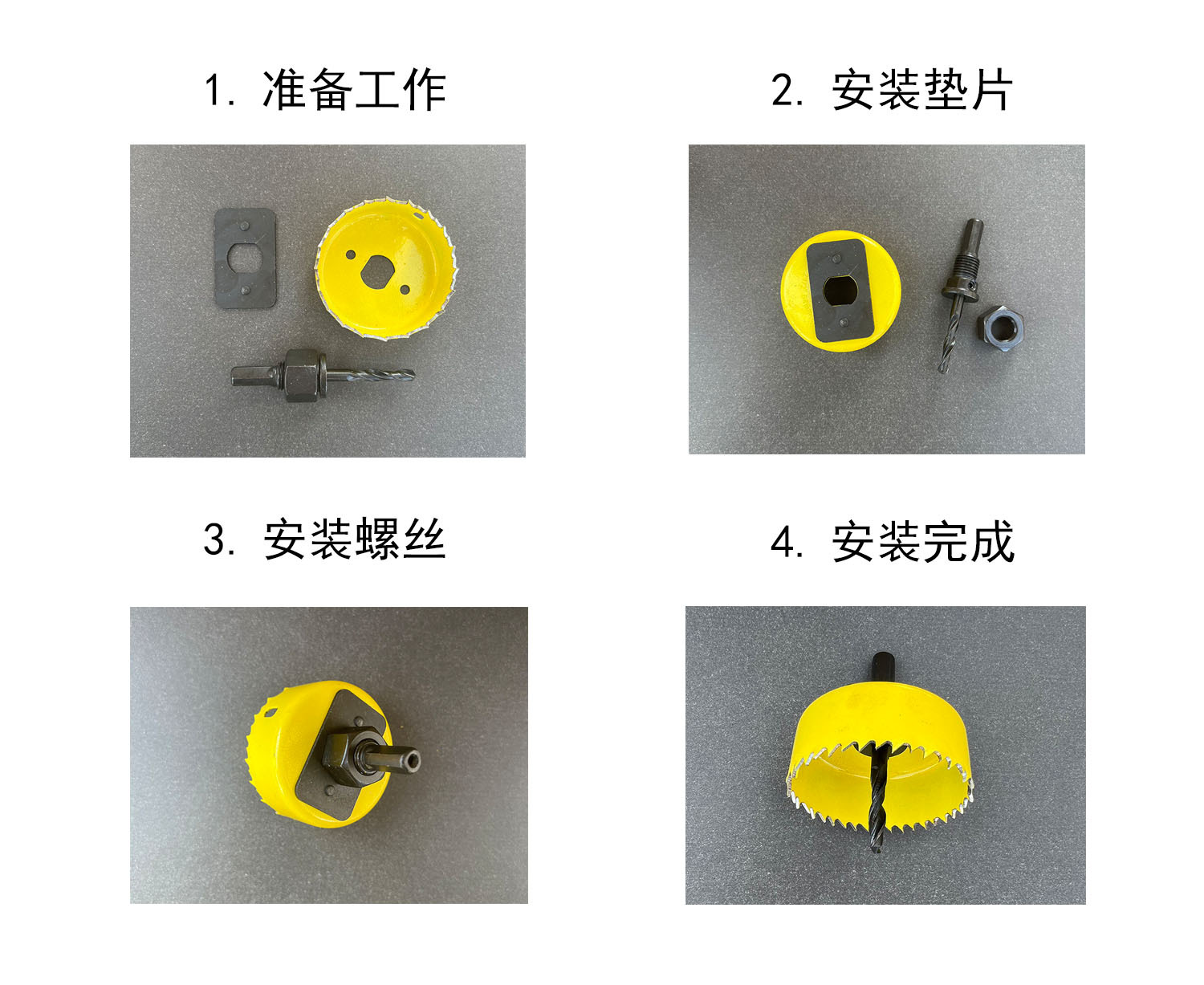 1. 准备工作

2. 安装垫片

3. 安装螺丝

4. 安装完成