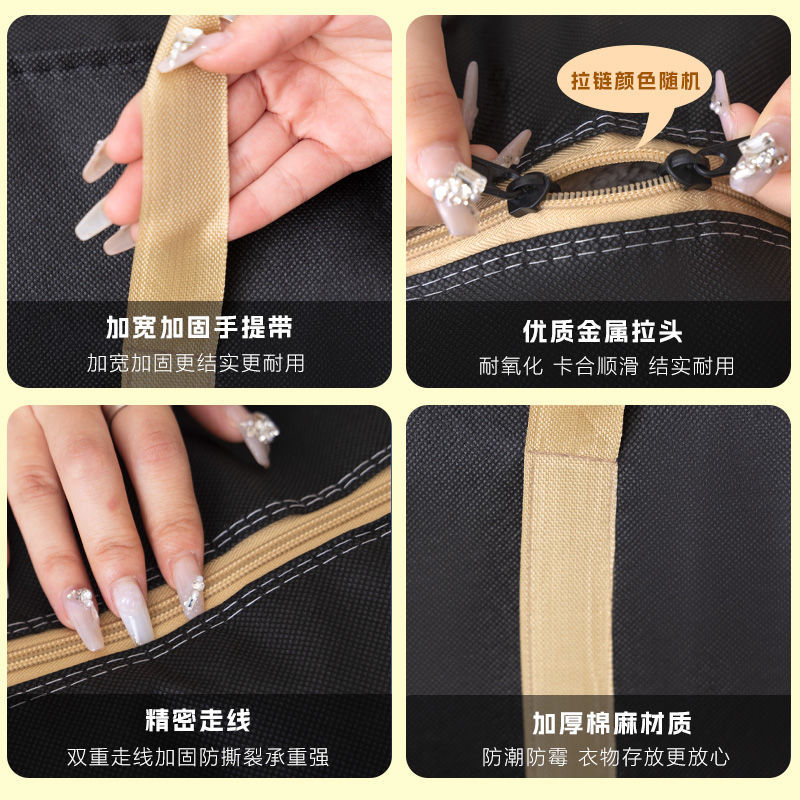 加宽加固手提带

加宽加固更结实更耐用

拉链颜色随机

优质金属拉头

耐氧化 卡合顺滑 结实耐用

精密走线

双重走线加固防撕裂承重强

加厚棉麻材质

防潮防霉 衣物存放更放心