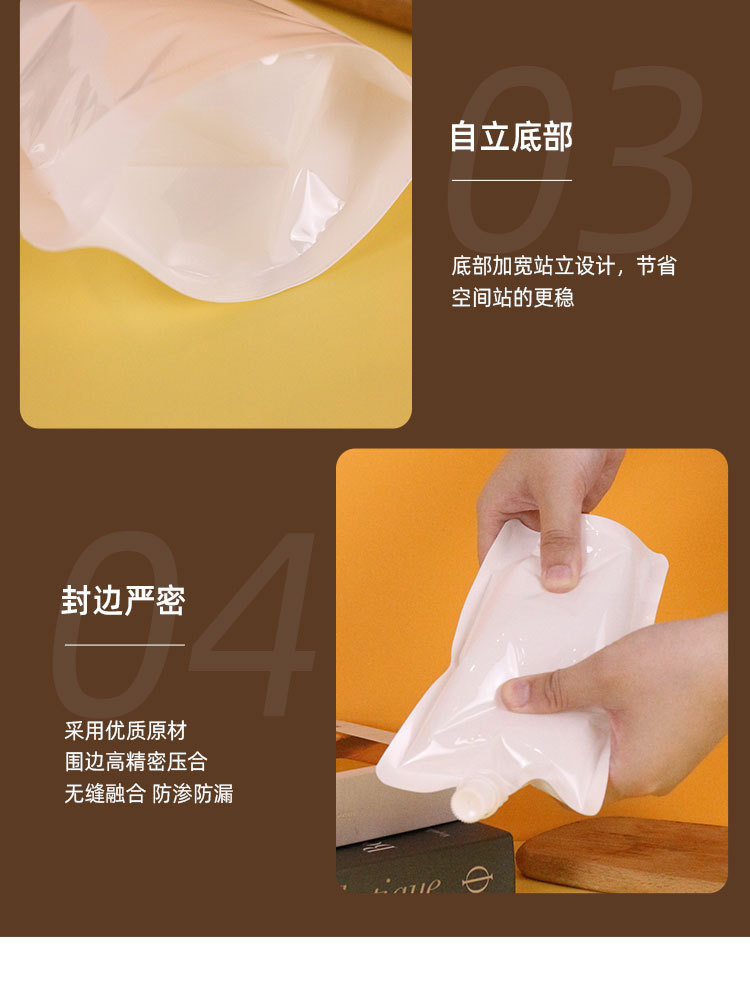 03

自立底部

底部加宽站立设计，节省空间站的更稳

04

封边严密

采用优质原材
围边高精密压合
无缝融合 防渗防漏