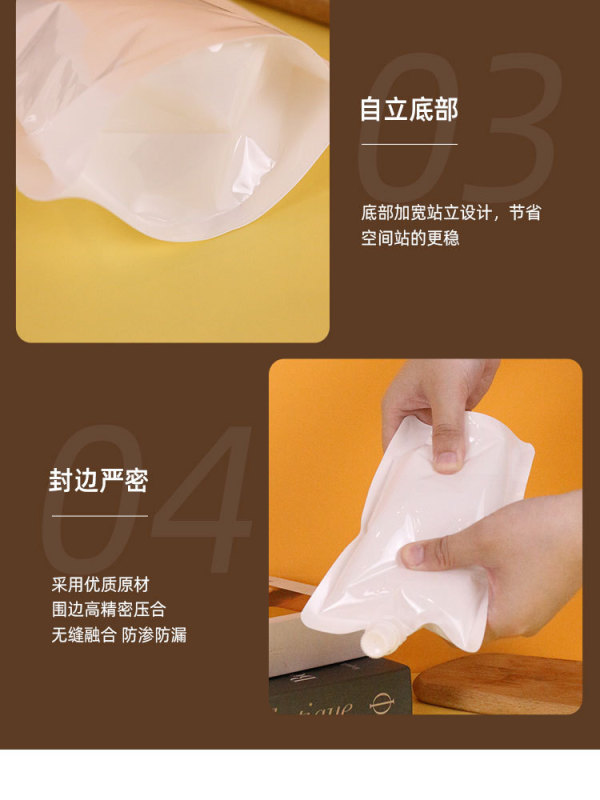 03

自立底部

底部加宽站立设计，节省空间站的更稳

04

封边严密

采用优质原材
围边高精密压合
无缝融合 防渗防漏