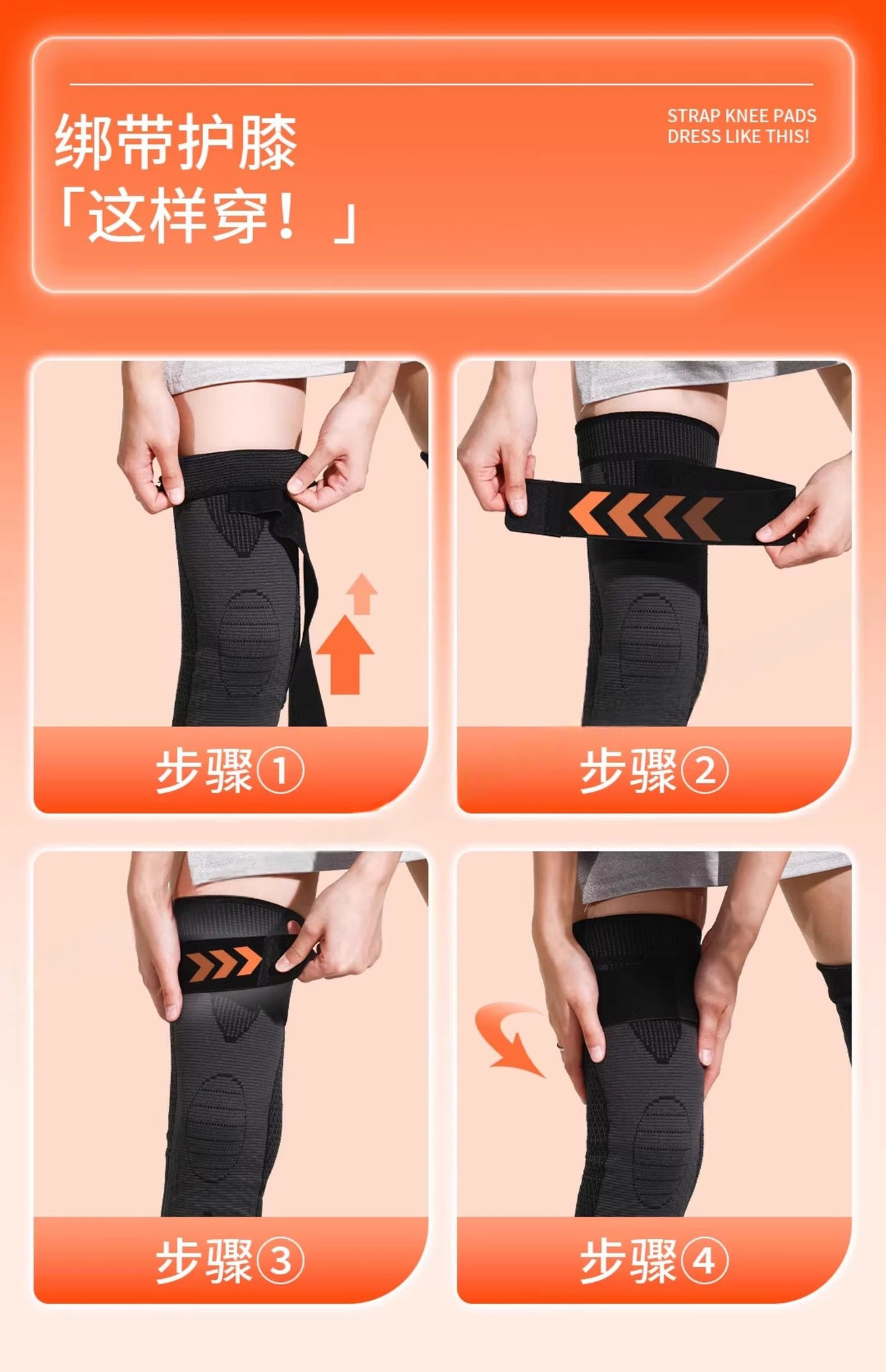 绑带护膝
「这样穿！」

STRAP KNEE PADS
DRESS LIKE THIS!

步骤①

步骤②

步骤③

步骤④