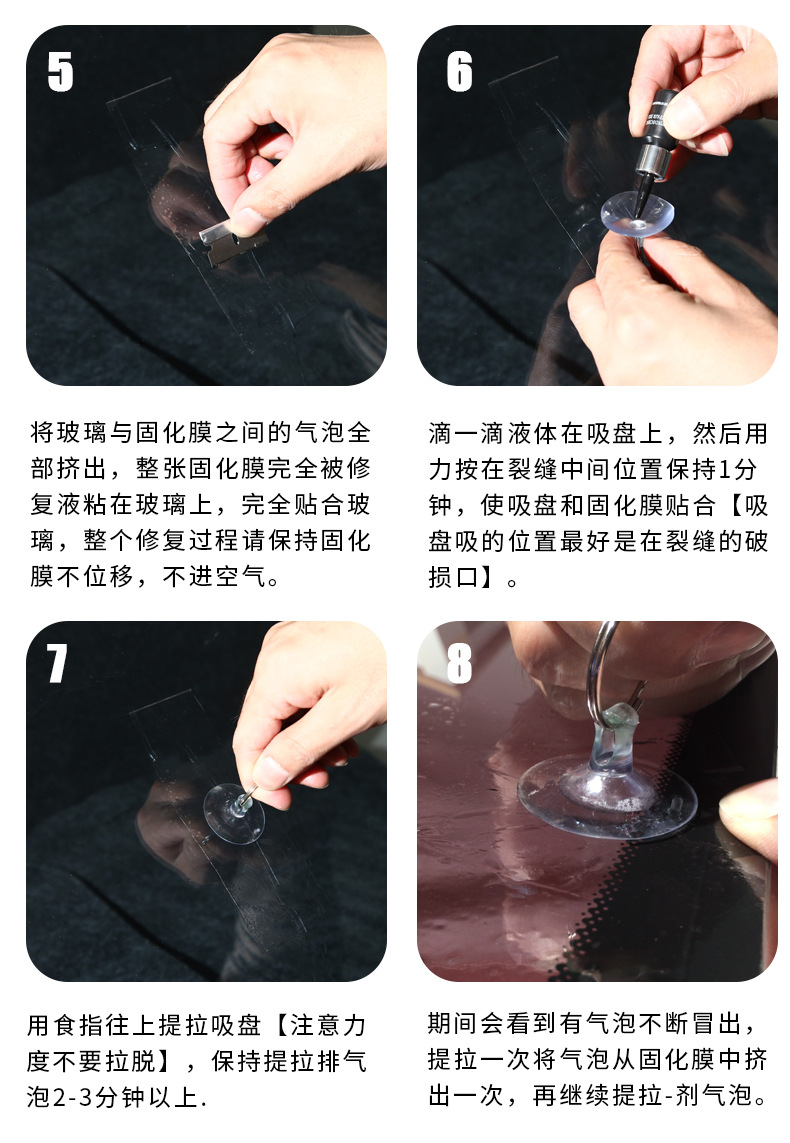 5

将玻璃与固化膜之间的气泡全部挤出，整张固化膜完全被修复液粘在玻璃上，完全贴合玻璃，整个修复过程请保持固化膜不位移，不进空气。

6

滴一滴液体在吸盘上，然后用力按在裂缝中间位置保持1分钟，使吸盘和固化膜贴合【吸盘吸的位置最好是在裂缝的破损口】。

7

用食指往上提拉吸盘【注意力度不要拉脱】，保持提拉排气泡2-3分钟以上.

8

期间会看到有气泡不断冒出，提拉一次将气泡从固化膜中挤出一次，再继续提拉-剂气泡。