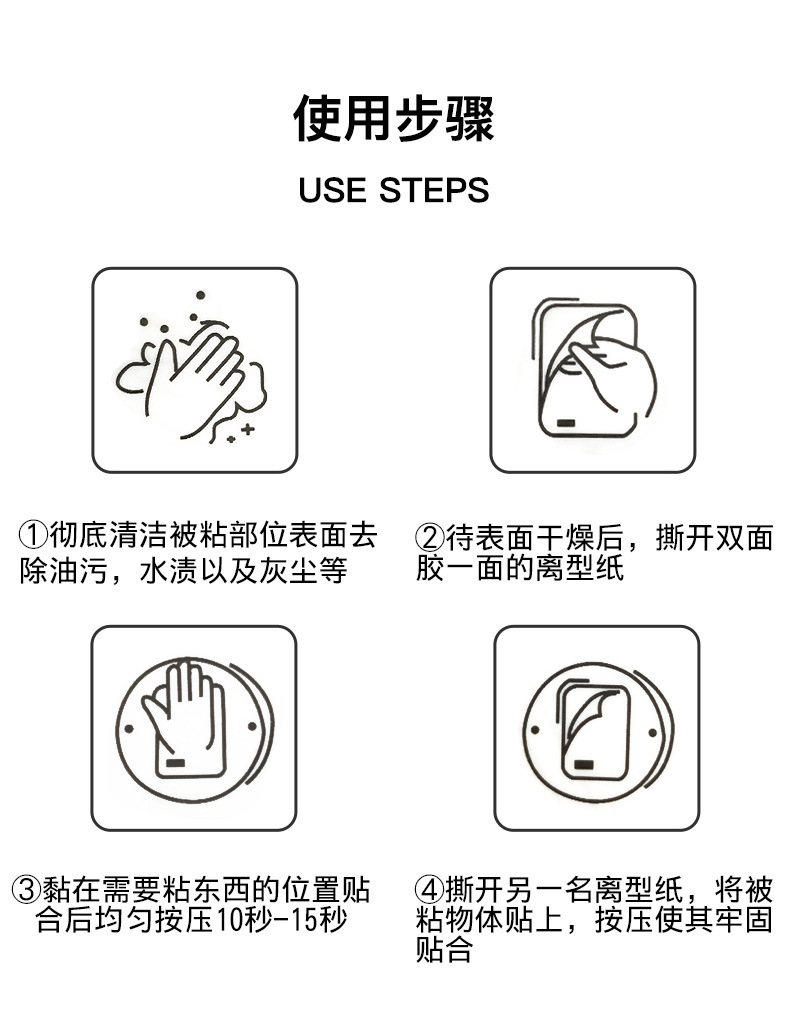 使用步骤

USE STEPS

①彻底清洁被粘部位表面去除油污，水渍以及灰尘等

②待表面干燥后，撕开双面胶一面的离型纸

③黏在需要粘东西的位置贴合后均匀按压10秒-15秒

④撕开另一名离型纸，将被粘物体贴上，按压使其牢固贴合