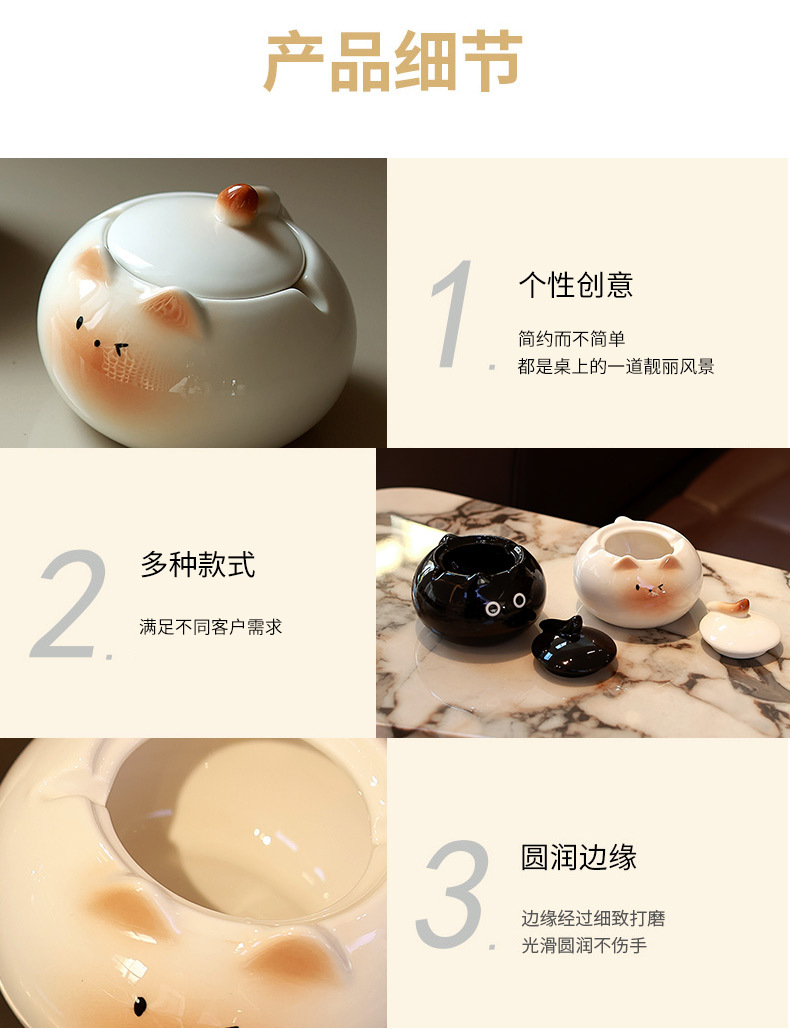 产品细节

1.
个性创意
简约而不简单
都是桌上的一道靓丽风景

2.
多种款式
满足不同客户需求

3.
圆润边缘
边缘经过细致打磨
光滑圆润不伤手