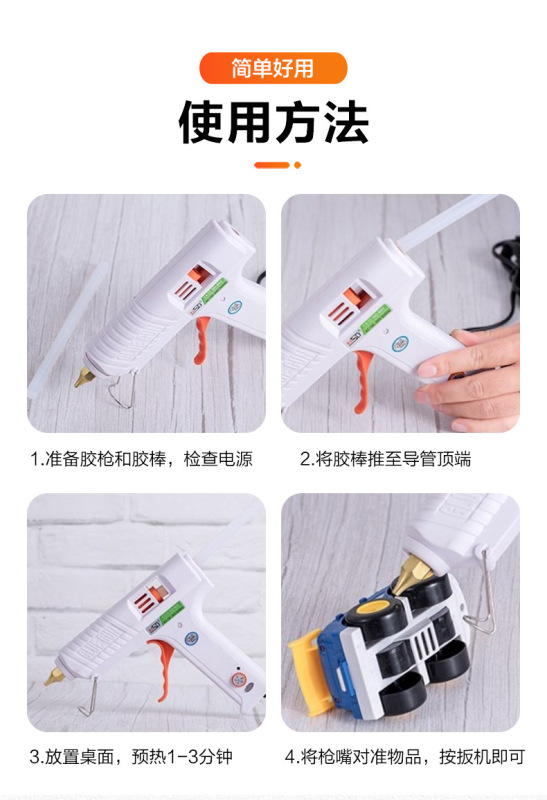 简单好用

使用方法

1.准备胶枪和胶棒，检查电源

2.将胶棒推至导管顶端

3.放置桌面，预热1-3分钟

4.将枪嘴对准物品，按扳机即可