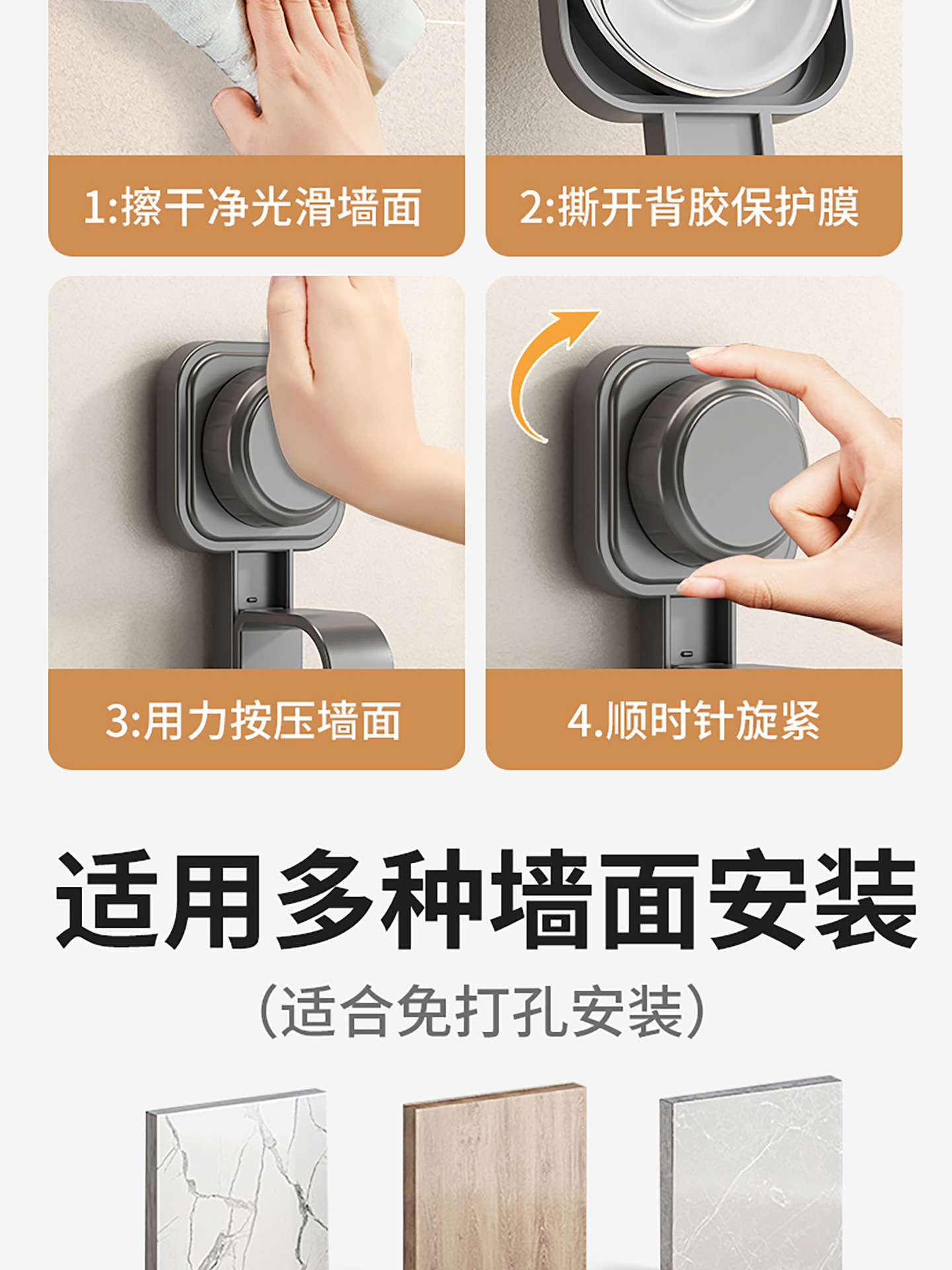 1:擦干净光滑墙面

2:撕开背胶保护膜

3:用力按压墙面

4.顺时针旋紧

适用多种墙面安装

(适合免打孔安装)