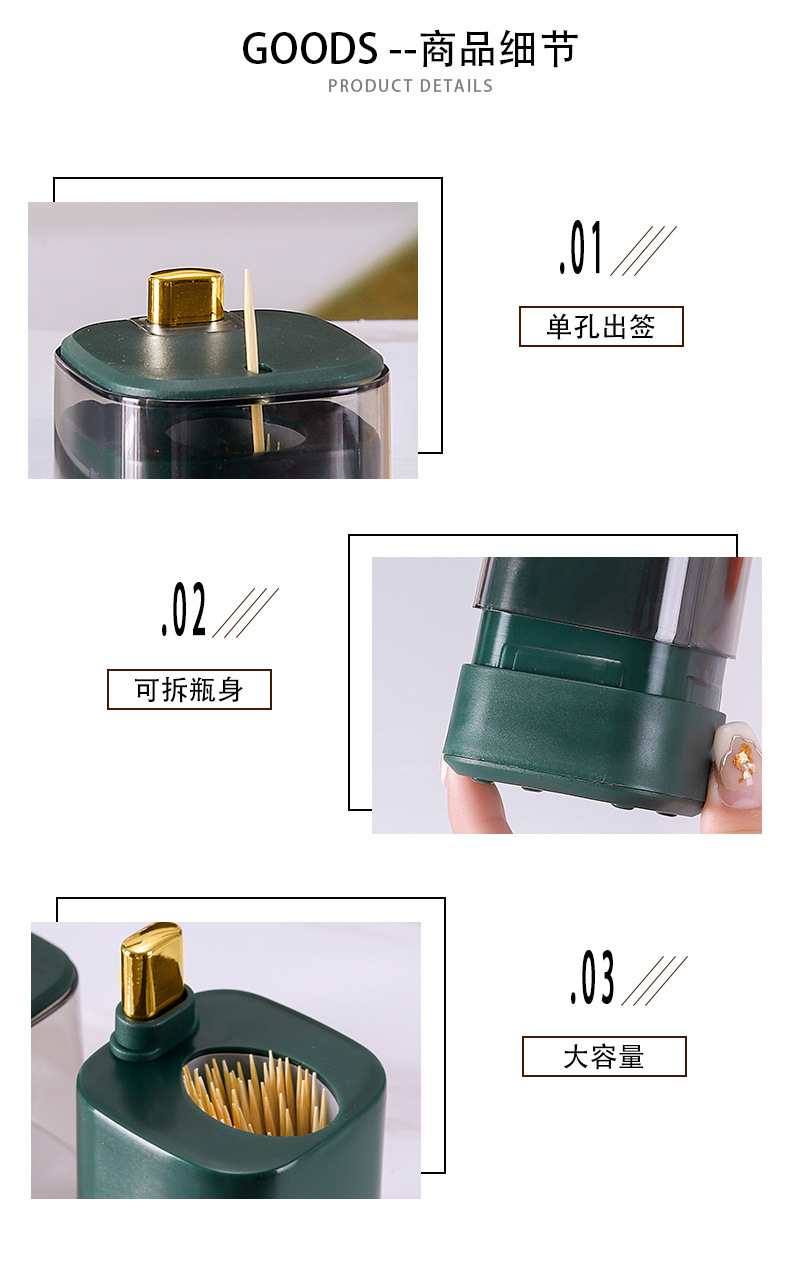 GOODS --商品细节
PRODUCT DETAILS

.01
单孔出签

.02
可拆瓶身

.03
大容量