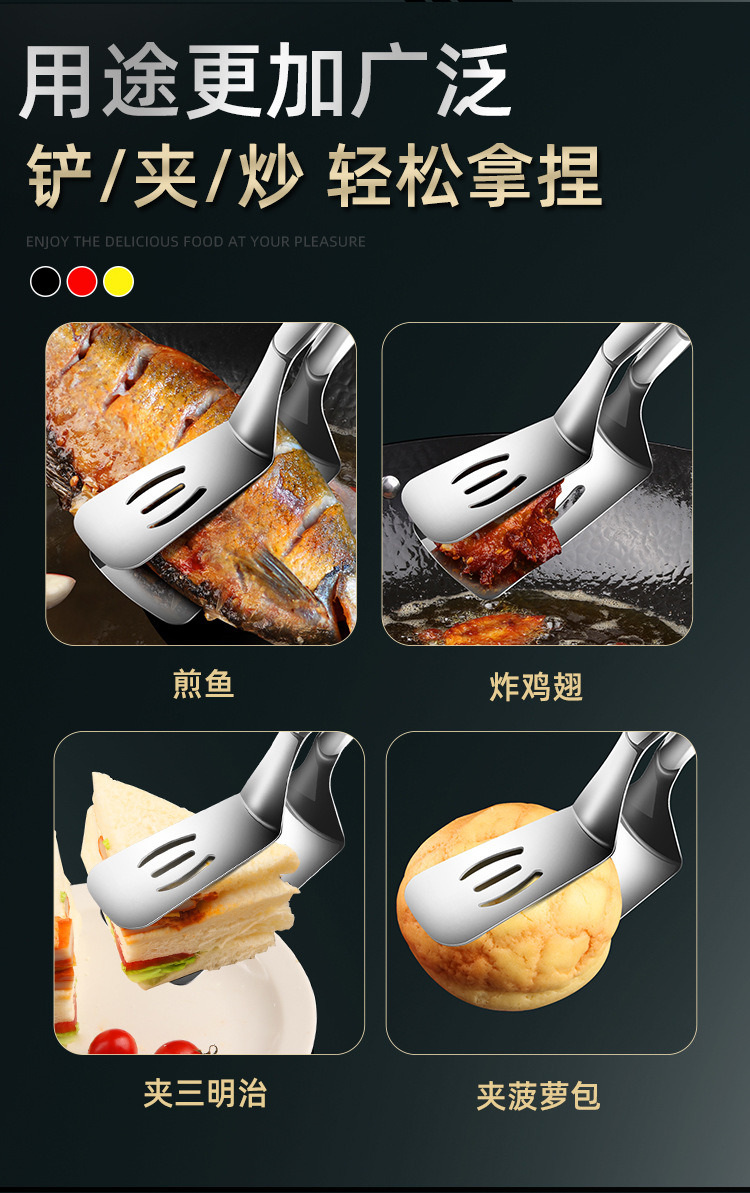 用途更加广泛
铲/夹/炒 轻松拿捏
ENJOY THE DELICIOUS FOOD AT YOUR PLEASURE

煎鱼

炸鸡翅

夹三明治

夹菠萝包