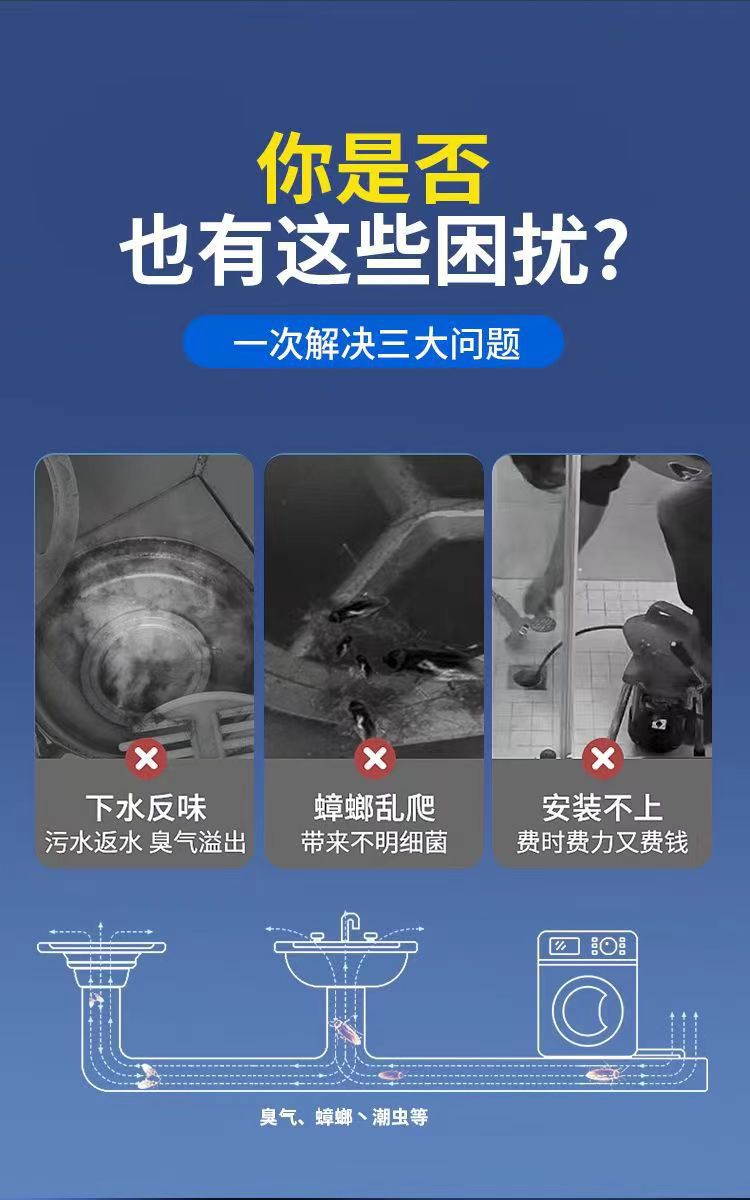 你是否
也有这些困扰?

一次解决三大问题

下水反味
污水返水 臭气溢出

蟑螂乱爬
带来不明细菌

安装不上
费时费力又费钱

臭气、蟑螂、潮虫等