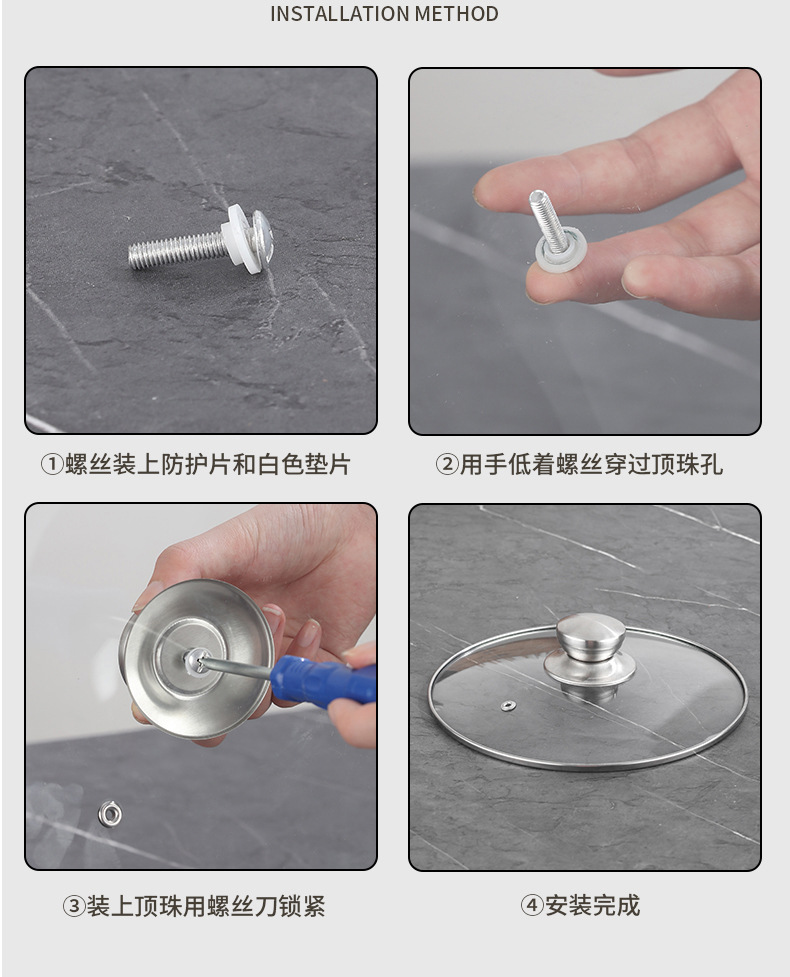 INSTALLATION METHOD

①螺丝装上防护片和白色垫片

②用手低着螺丝穿过顶珠孔

③装上顶珠用螺丝刀锁紧

④安装完成