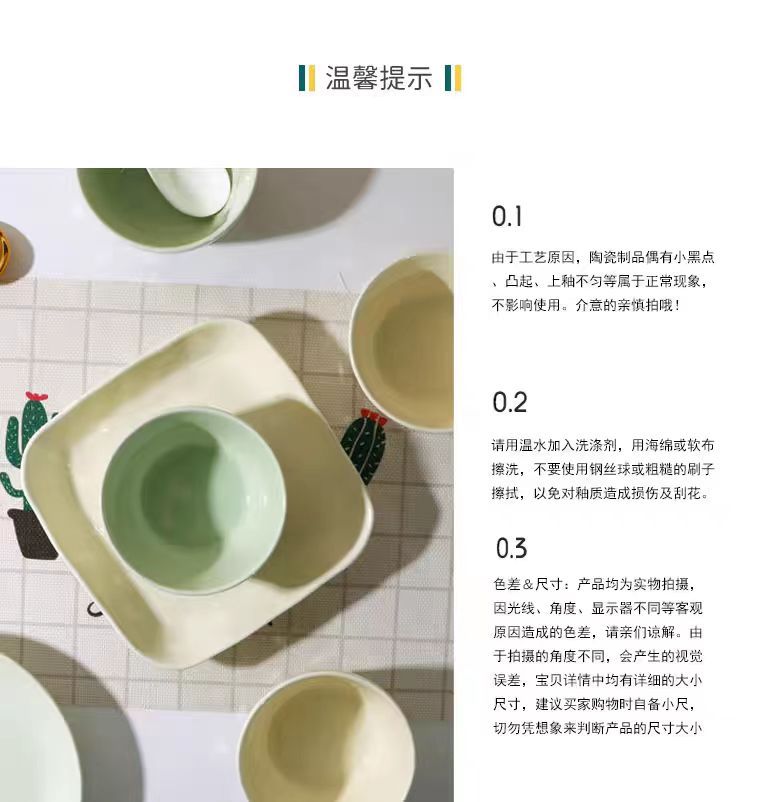 温馨提示

0.1

由于工艺原因，陶瓷制品偶有小黑点、凸起、上釉不匀等属于正常现象，不影响使用。介意的亲慎拍哦！

0.2

请用温水加入洗涤剂，用海绵或软布擦洗，不要使用钢丝球或粗糙的刷子擦拭，以免对釉质造成损伤及刮花。

0.3

色差＆尺寸：产品均为实物拍摄，因光线、角度、显示器不同等客观原因造成的色差，请亲们谅解。由于拍摄的角度不同，会产生的视觉误差，宝贝详情中均有详细的大小尺寸，建议买家购物时自备小尺，切勿凭想象来判断产品的尺寸大小