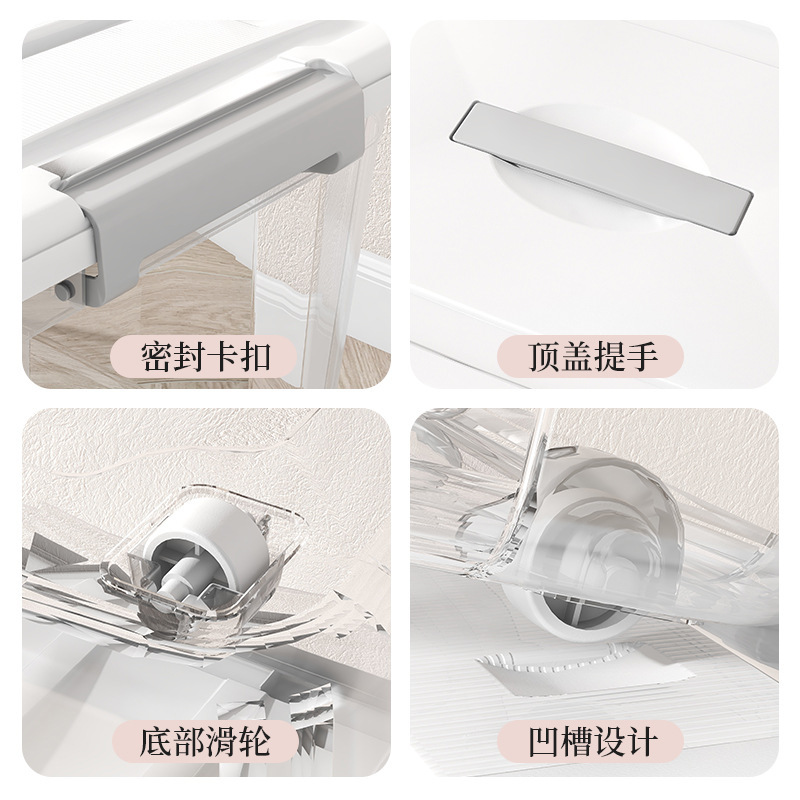 密封卡扣

顶盖提手

底部滑轮

凹槽设计