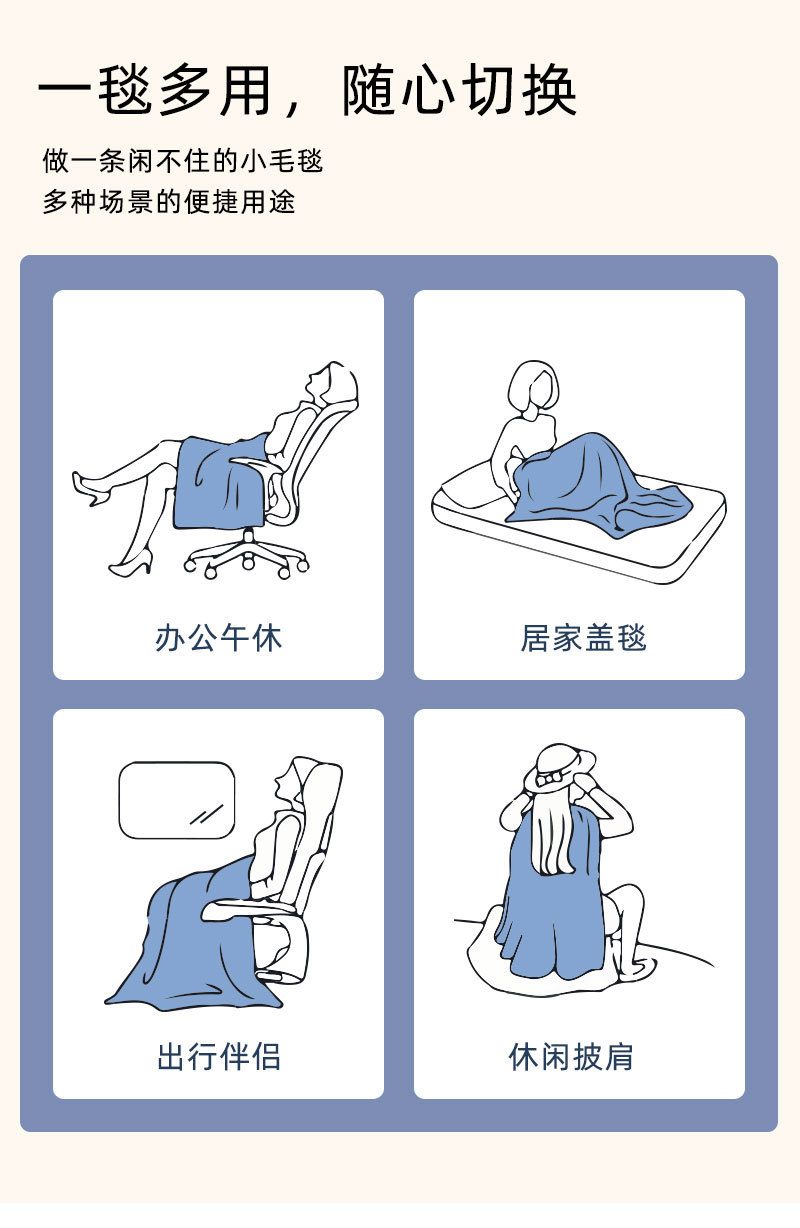 一毯多用，随心切换

做一条闲不住的小毛毯
多种场景的便捷用途

办公午休

居家盖毯

出行伴侣

休闲披肩