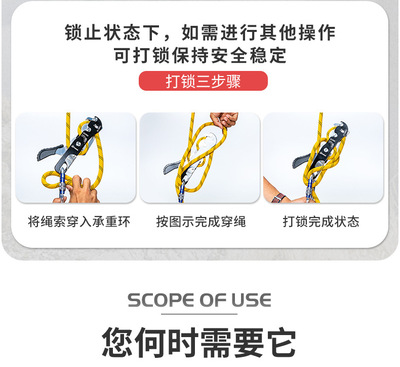 锁止状态下，如需进行其他操作
可打锁保持安全稳定

打锁三步骤

将绳索穿入承重环

按图示完成穿绳

打锁完成状态

SCOPE OF USE

您何时需要它