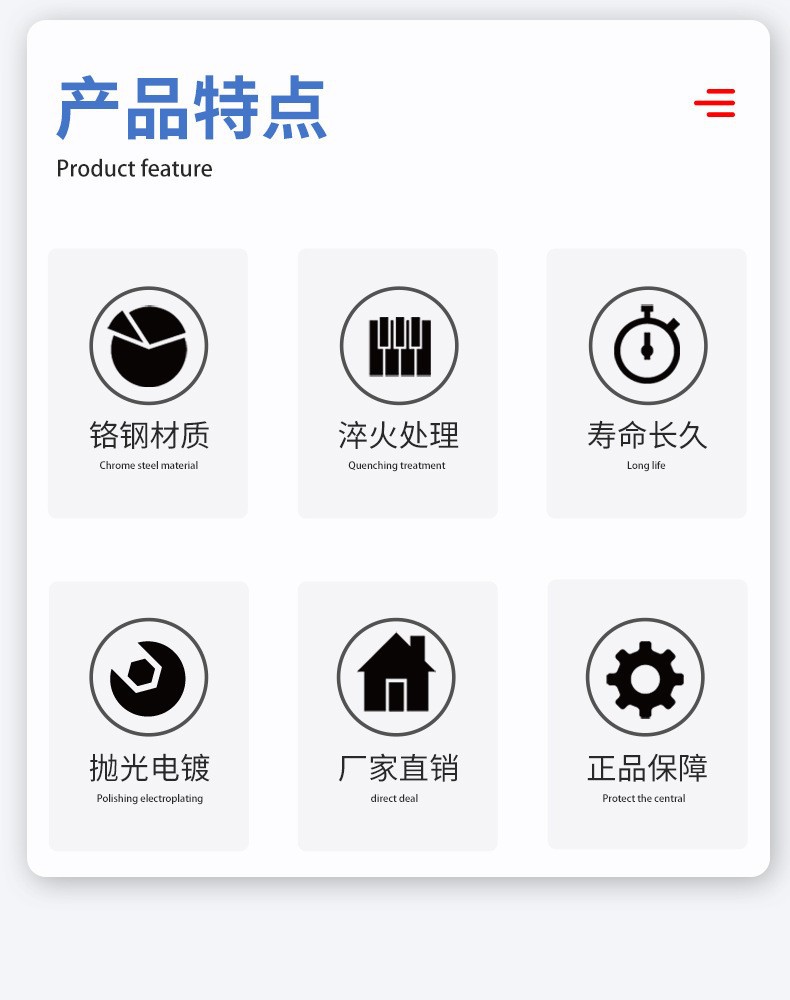 产品特点
Product feature

铬钢材质
Chrome steel material

淬火处理
Quenching treatment

寿命长久
Long life

抛光电镀
Polishing electroplating

厂家直销
direct deal

正品保障
Protect the central