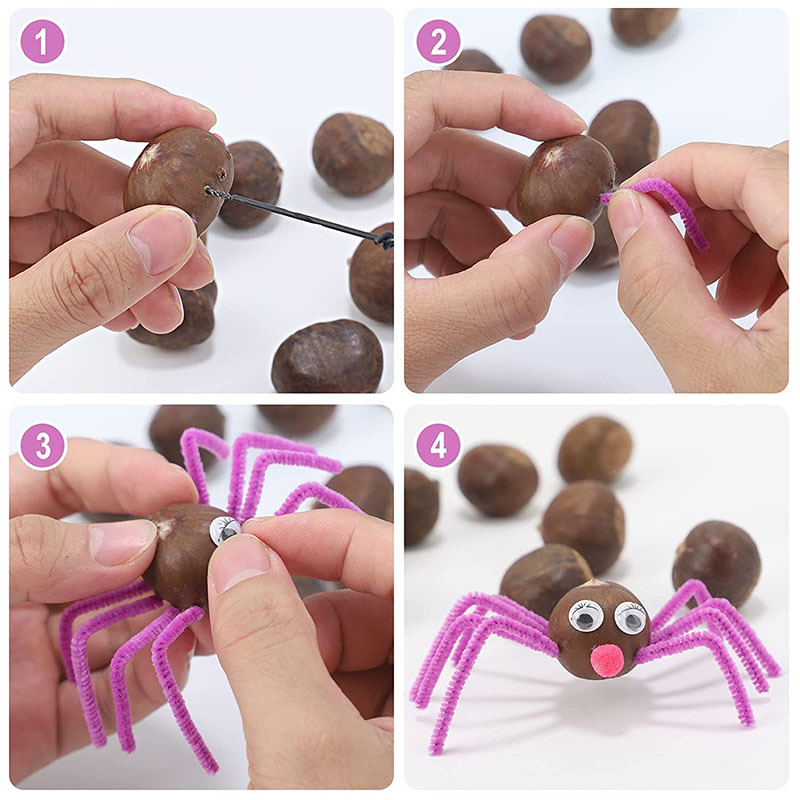 1

2

3

4