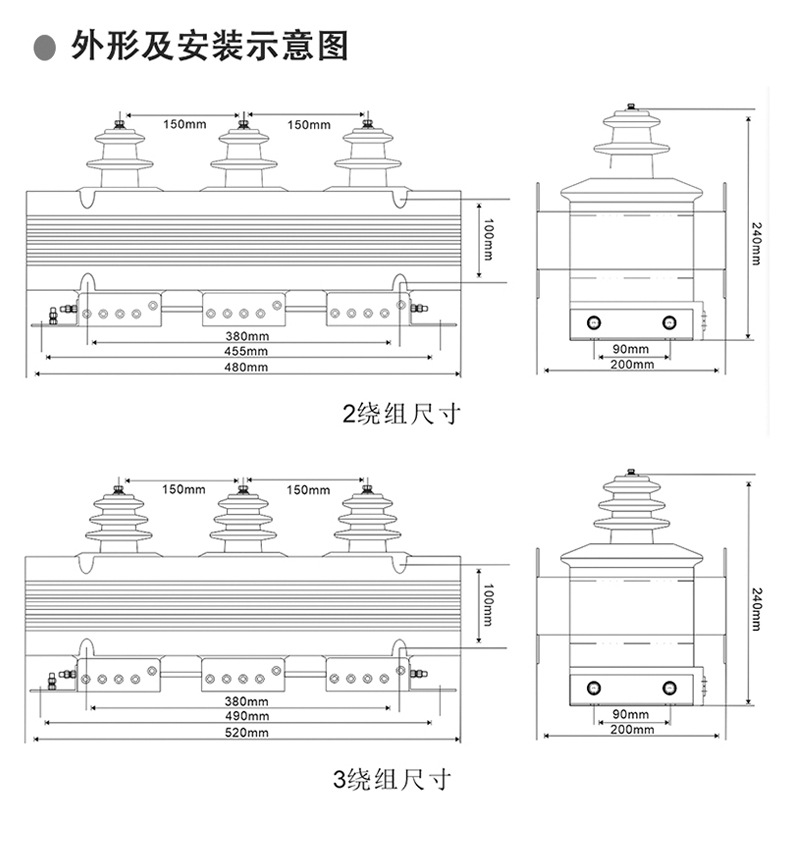 外形及安装示意图

150mm 150mm

100mm

380mm
455mm
480mm

240mm

90mm
200mm

2绕组尺寸

150mm 150mm

100mm

380mm
490mm
520mm

240mm

90mm
200mm

3绕组尺寸