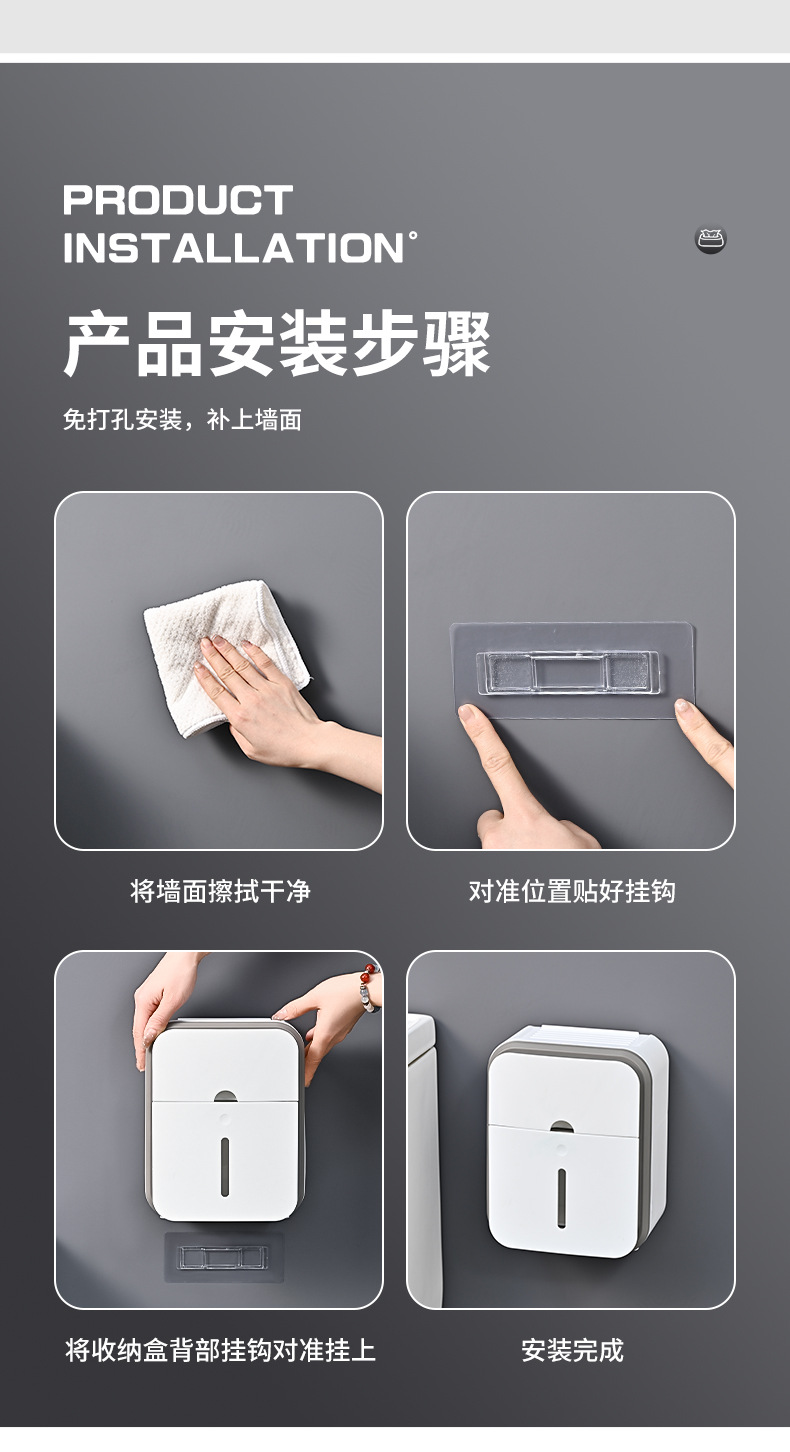 PRODUCT INSTALLATION°

产品安装步骤

免打孔安装，补上墙面

将墙面擦拭干净

对准位置贴好挂钩

将收纳盒背部挂钩对准挂上

安装完成