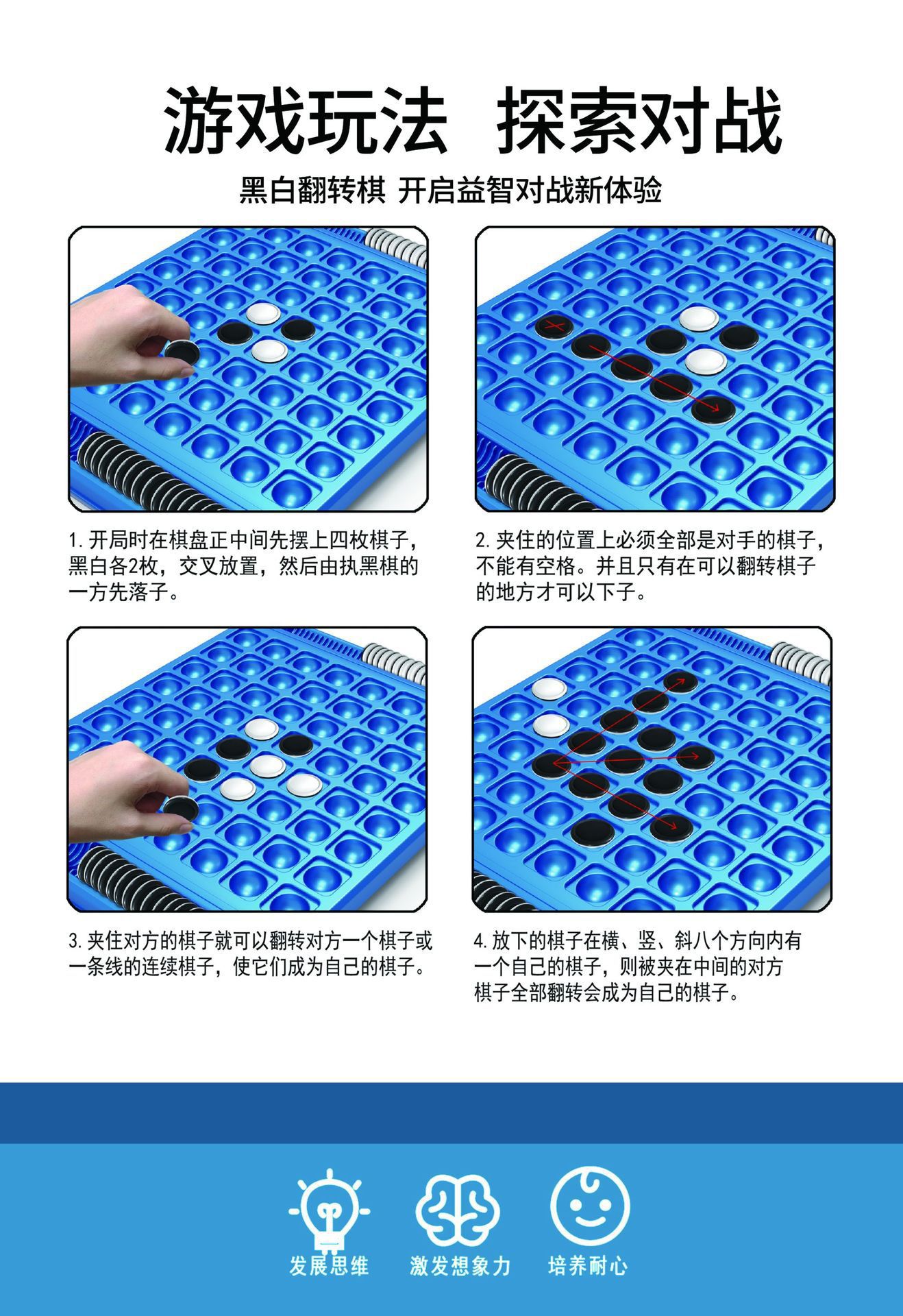 游戏玩法 探索对战

黑白翻转棋 开启益智对战新体验

1. 开局时在棋盘正中间先摆上四枚棋子，黑白各2枚，交叉放置，然后由执黑棋的一方先落子。

2. 夹住的位置上必须全部是对手的棋子，不能有空格。并且只有在可以翻转棋子的地方才可以下子。

3. 夹住对方的棋子就可以翻转对方一个棋子或一条线的连续棋子，使它们成为自己的棋子。

4. 放下的棋子在横、竖、斜八个方向内有一个自己的棋子，则被夹在中间的对方棋子全部翻转会成为自己的棋子。

发展思维 激发想象力 培养耐心