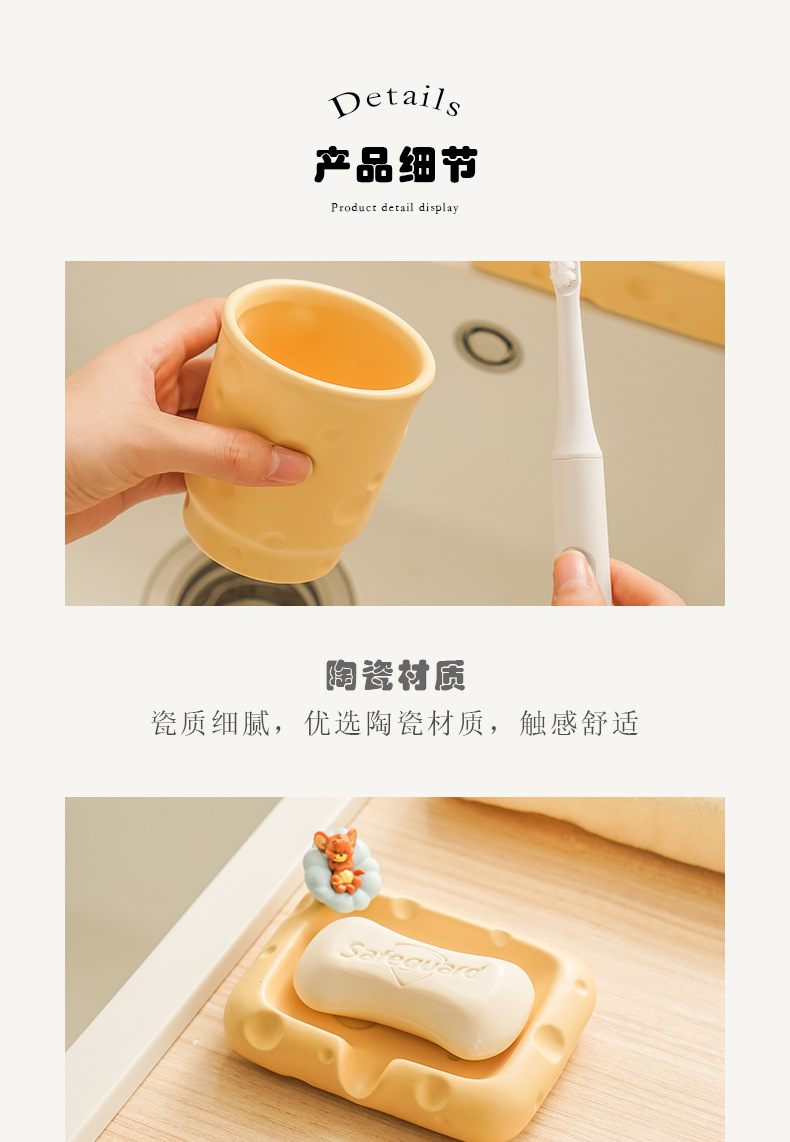 Details

产品细节

Product detail display

陶瓷材质

瓷质细腻，优选陶瓷材质，触感舒适

Safeguard