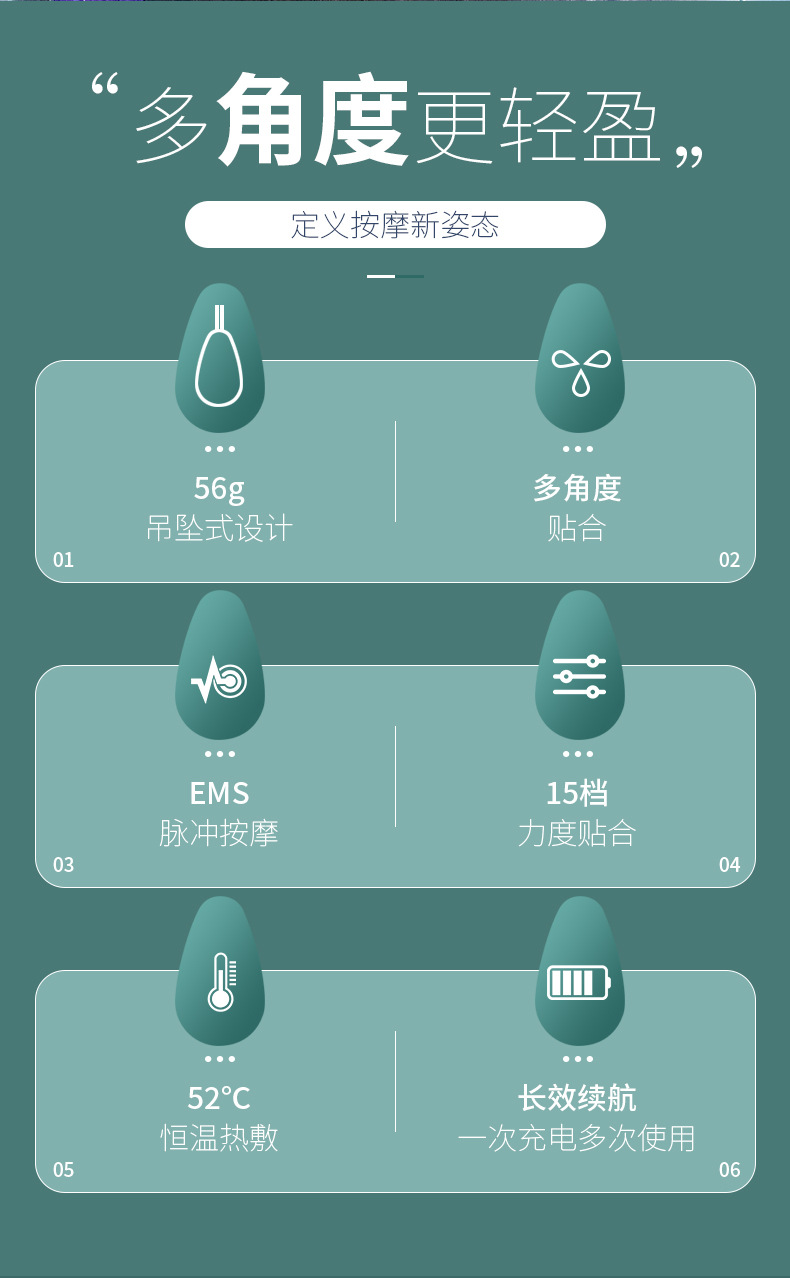 “多角度更轻盈”

定义按摩新姿态

56g
吊坠式设计
01

多角度
贴合
02

EMS
脉冲按摩
03

15档
力度贴合
04

52°C
恒温热敷
05

长效续航
一次充电多次使用
06