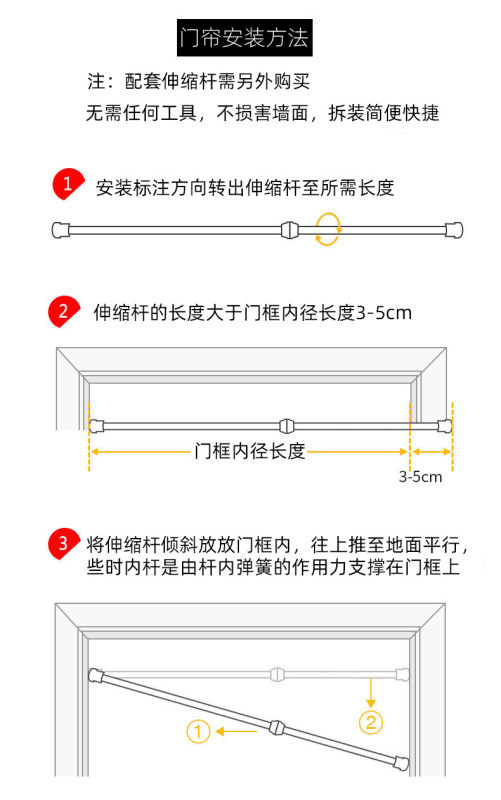 门帘安装方法

注：配套伸缩杆需另外购买

无需任何工具，不损害墙面，拆装简便快捷

1 安装标注方向转出伸缩杆至所需长度

2 伸缩杆的长度大于门框内径长度3-5cm

门框内径长度

3-5cm

3 将伸缩杆倾斜放放门框内，往上推至地面平行，些时内杆是由杆内弹簧的作用力支撑在门框上

①

②