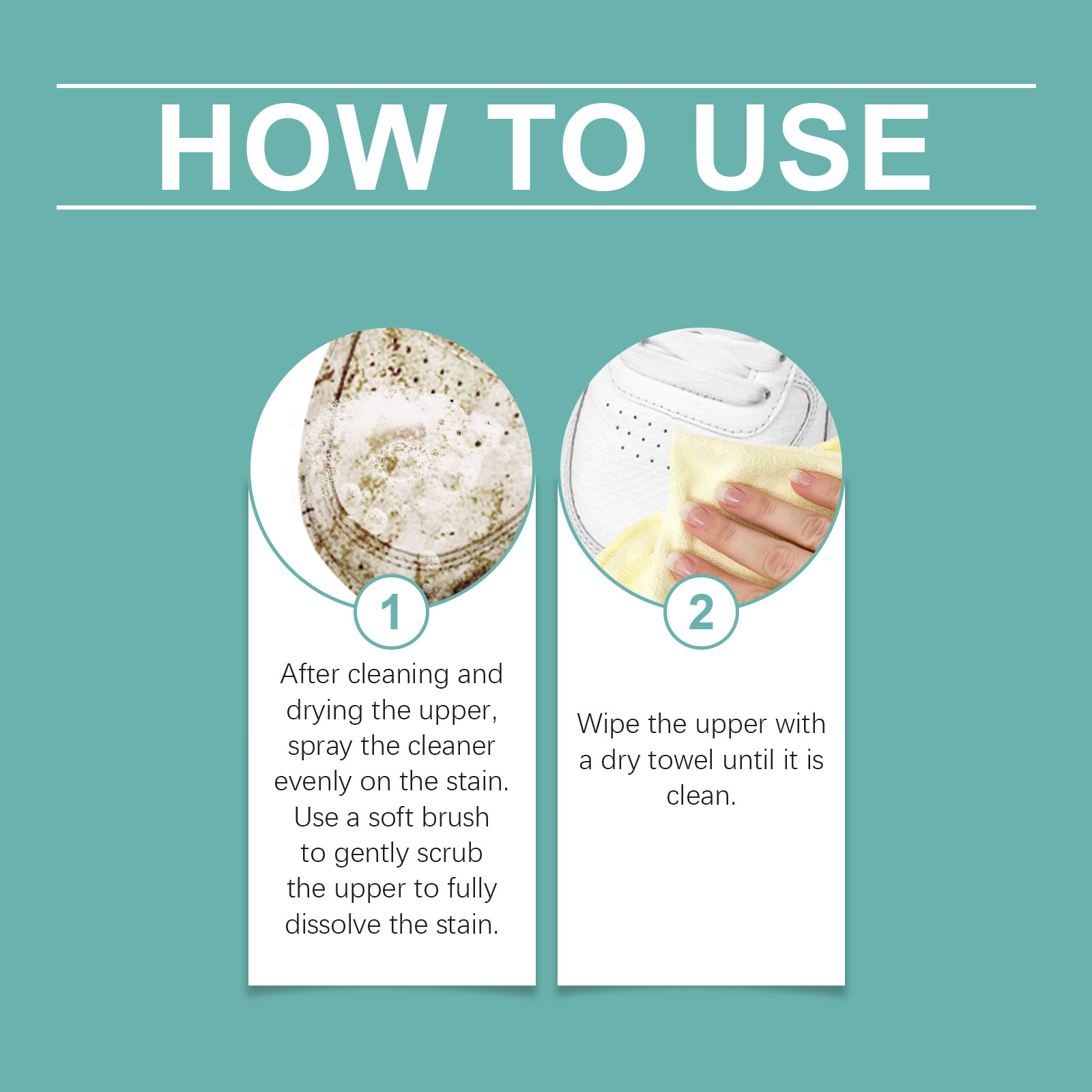 HOW TO USE

1

After cleaning and drying the upper, spray the cleaner evenly on the stain. Use a soft brush to gently scrub the upper to fully dissolve the stain.

2

Wipe the upper with a dry towel until it is clean.