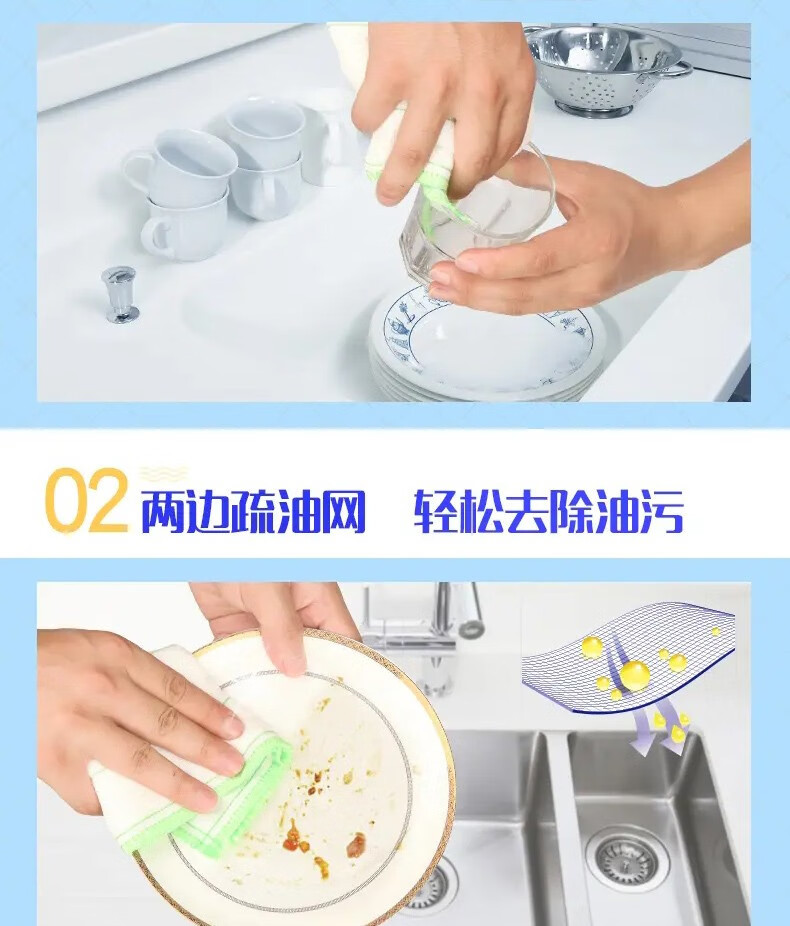 02 两边疏油网 轻松去除油污