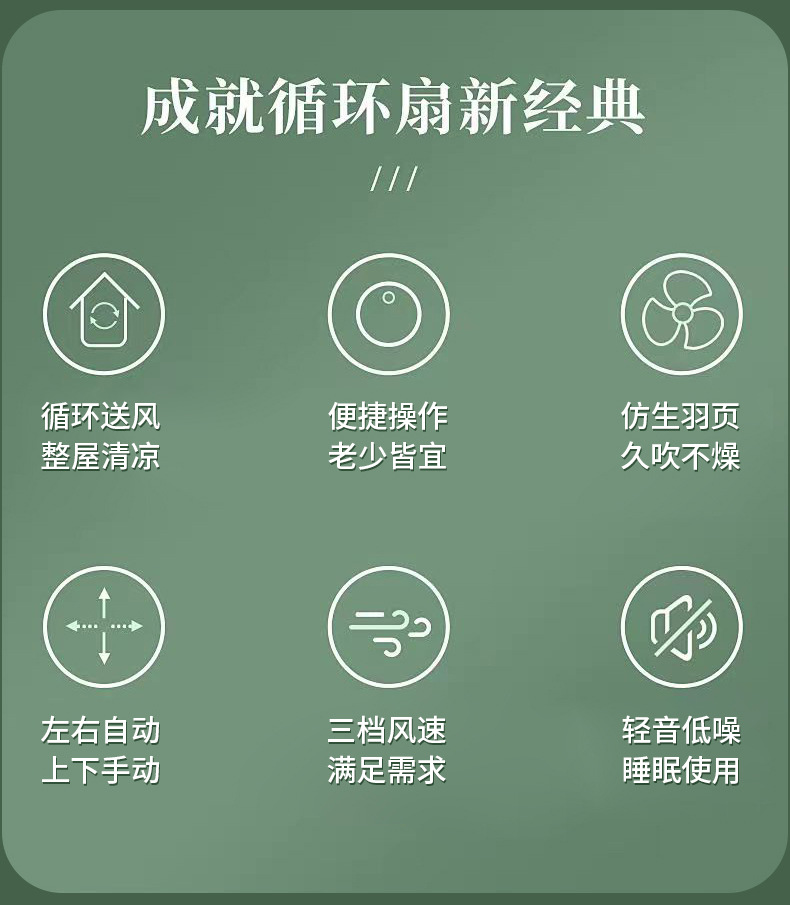 成就循环扇新经典

///

循环送风
整屋清凉

便捷操作
老少皆宜

仿生羽页
久吹不燥

左右自动
上下手动

三档风速
满足需求

轻音低噪
睡眠使用