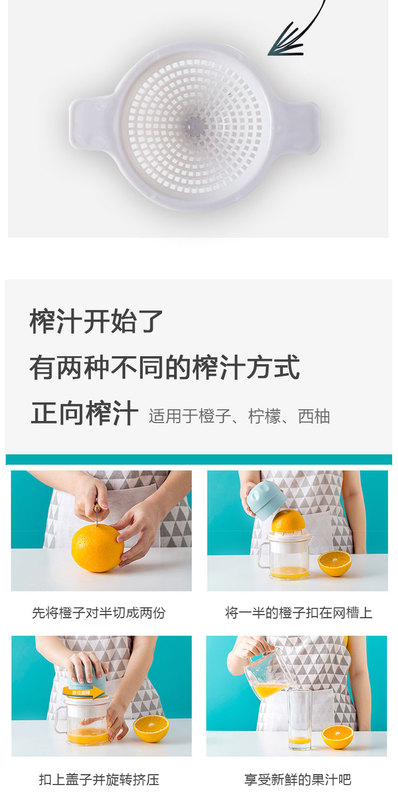 榨汁开始了
有两种不同的榨汁方式
正向榨汁 适用于橙子、柠檬、西柚

先将橙子对半切成两份

将一半的橙子扣在网槽上

扣上盖子并旋转挤压

享受新鲜的果汁吧