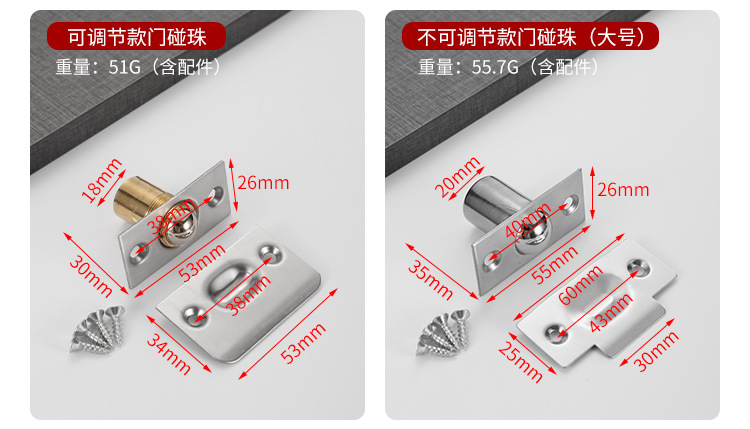 可调节款门碰珠

重量：51G（含配件）

18mm
26mm
38mm
30mm
53mm
38mm
34mm
53mm

不可调节款门碰珠（大号）

重量：55.7G（含配件）

20mm
26mm
40mm
35mm
55mm
60mm
43mm
25mm
30mm