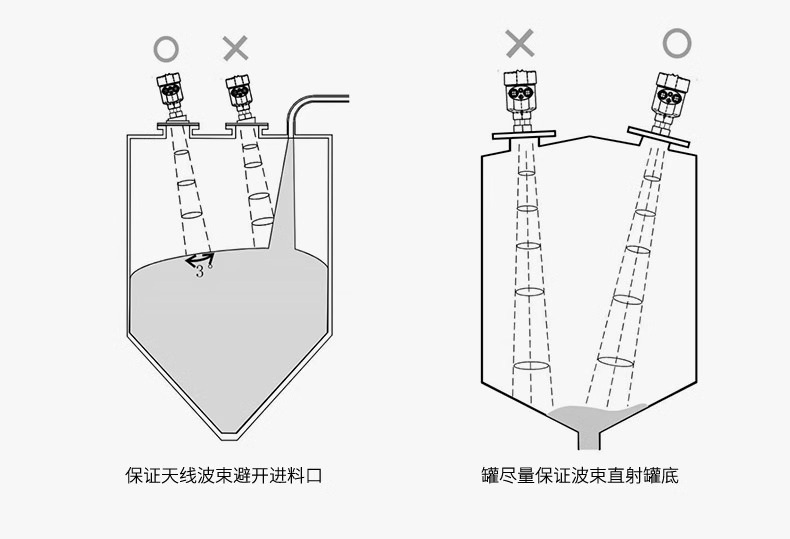 ○ ×

3°

保证天线波束避开进料口

× ○

罐尽量保证波束直射罐底