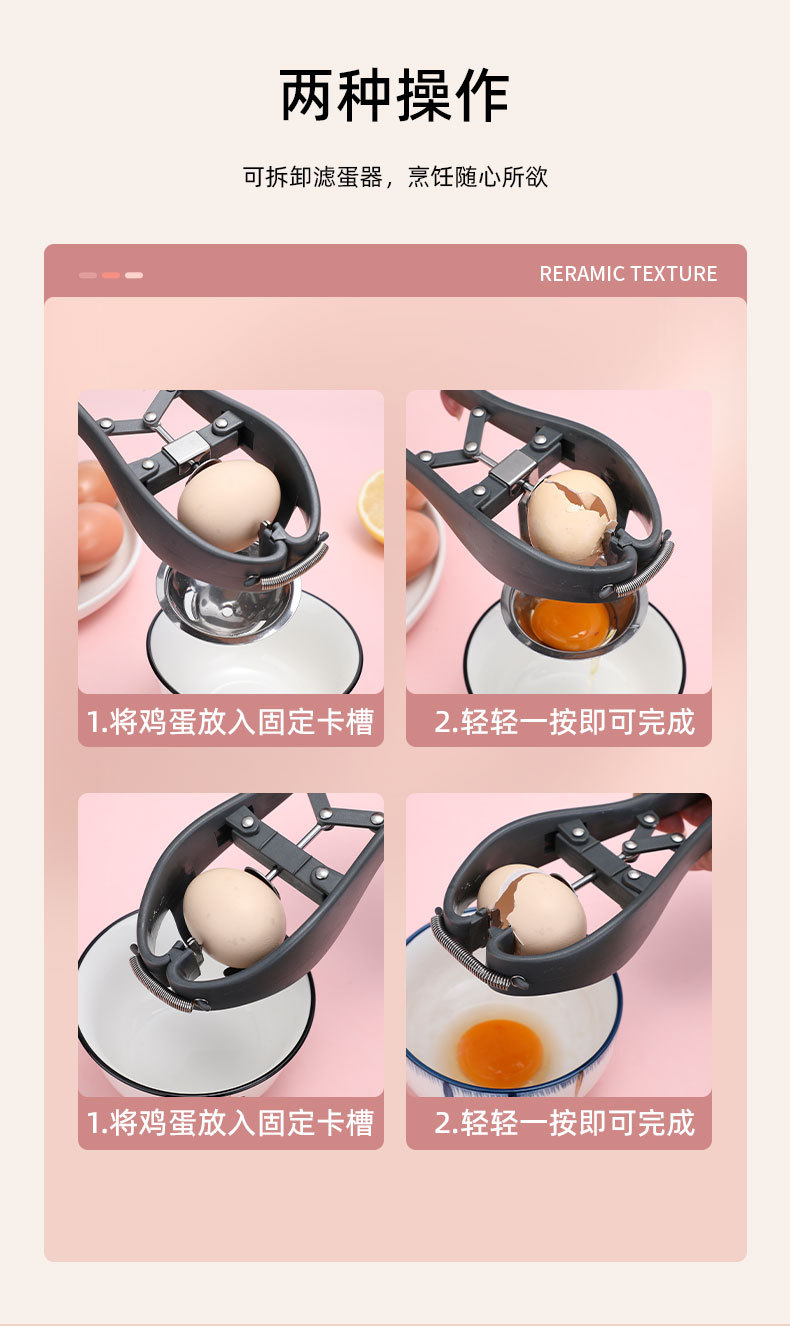 两种操作

可拆卸滤蛋器，烹饪随心所欲

RERAMIC TEXTURE

1.将鸡蛋放入固定卡槽

2.轻轻一按即可完成

1.将鸡蛋放入固定卡槽

2.轻轻一按即可完成