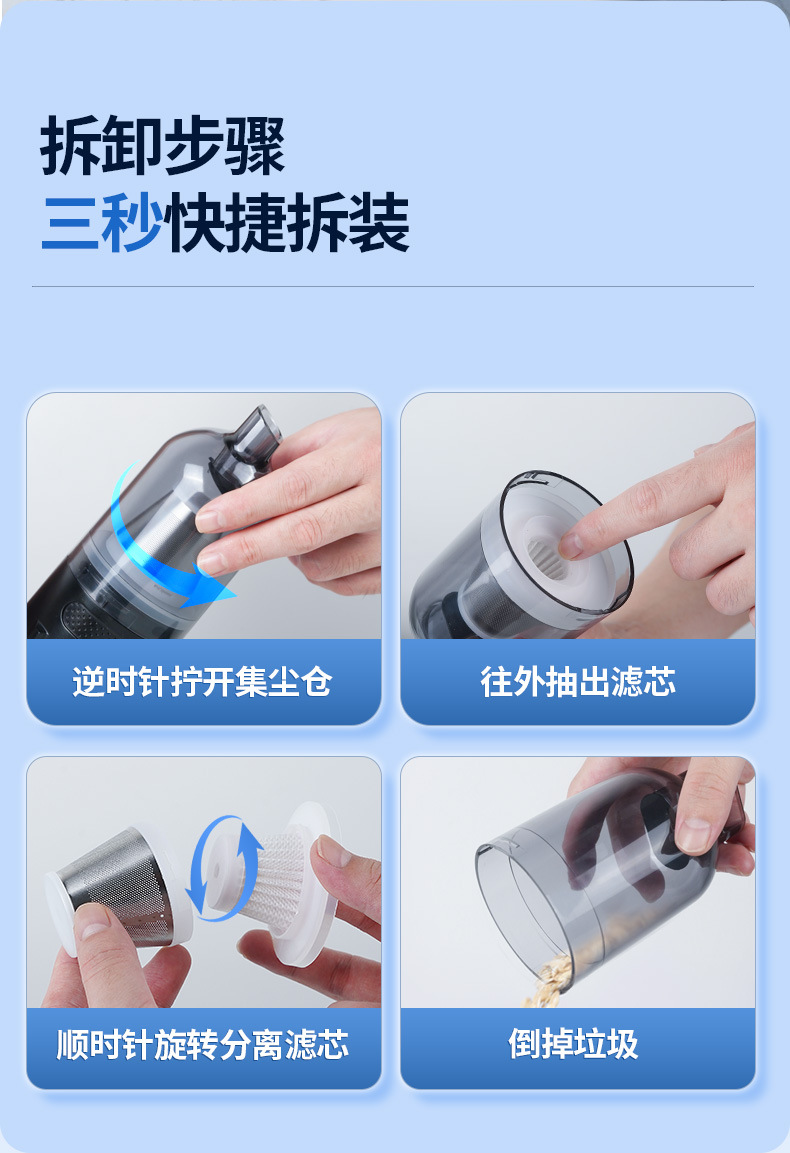 拆卸步骤
三秒快捷拆装

逆时针拧开集尘仓

往外抽出滤芯

顺时针旋转分离滤芯

倒掉垃圾