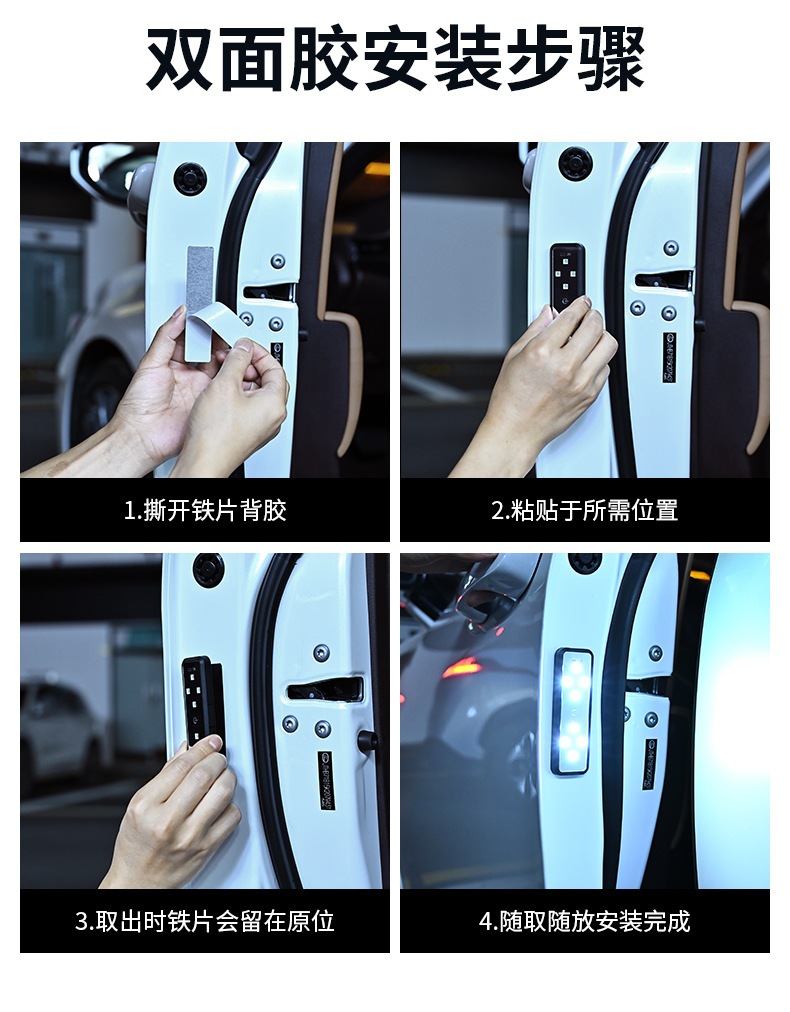 双面胶安装步骤

1.撕开铁片背胶

2.粘贴于所需位置

3.取出时铁片会留在原位

4.随取随放安装完成