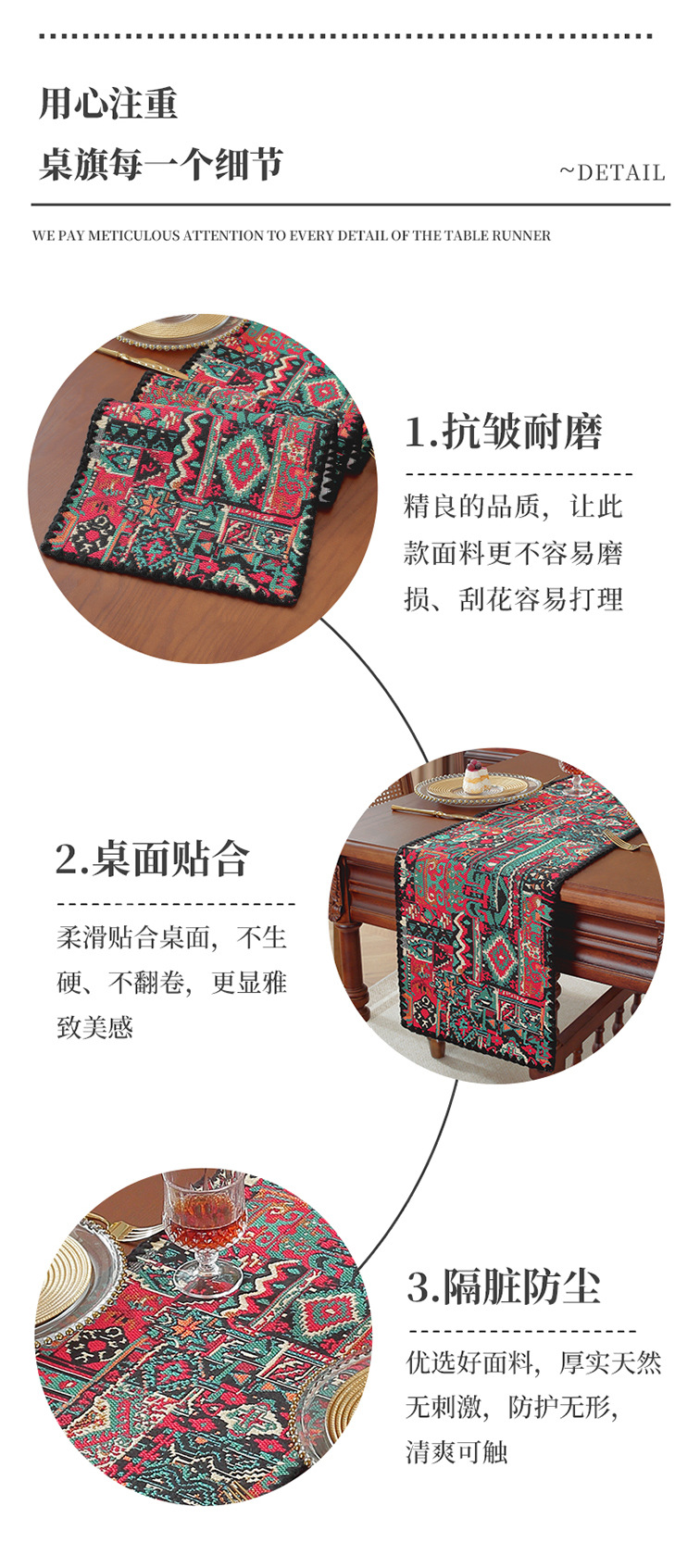 用心注重

桌旗每一个细节

~DETAIL

WE PAY METICULOUS ATTENTION TO EVERY DETAIL OF THE TABLE RUNNER

1.抗皱耐磨

精良的品质，让此款面料更不容易磨损、刮花容易打理

2.桌面贴合

柔滑贴合桌面，不生硬、不翻卷，更显雅致美感

3.隔脏防尘

优选好面料，厚实天然无刺激，防护无形，清爽可触