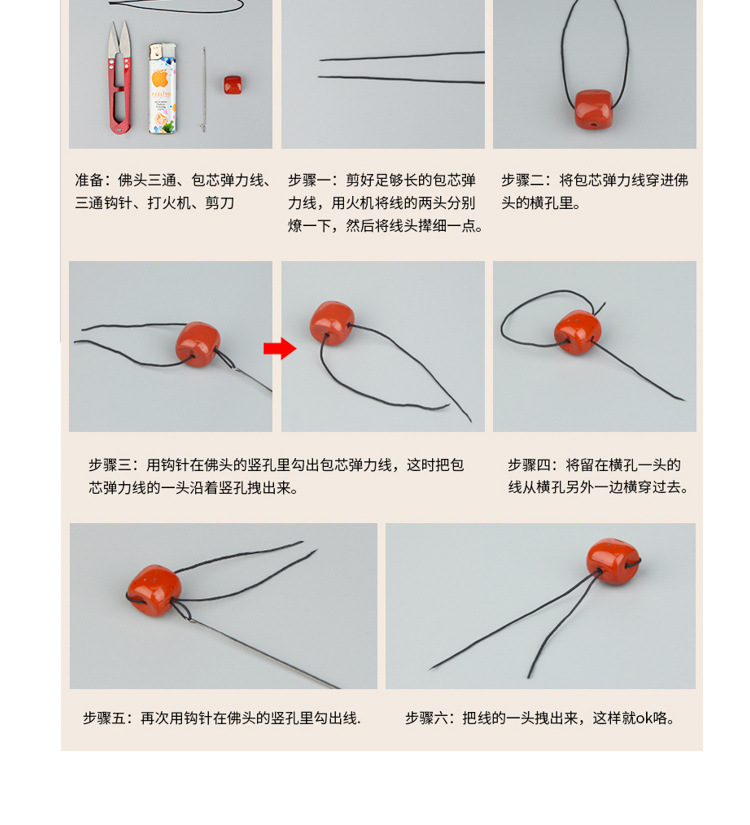 准备：佛头三通、包芯弹力线、三通钩针、打火机、剪刀

步骤一：剪好足够长的包芯弹力线，用火机将线的两头分别燎一下，然后将线头撵细一点。

步骤二：将包芯弹力线穿进佛头的横孔里。

步骤三：用钩针在佛头的竖孔里勾出包芯弹力线，这时把包芯弹力线的一头沿着竖孔拽出来。

步骤四：将留在横孔一头的线从横孔另外一边横穿过去。

步骤五：再次用钩针在佛头的竖孔里勾出线.

步骤六：把线的一头拽出来，这样就ok咯。