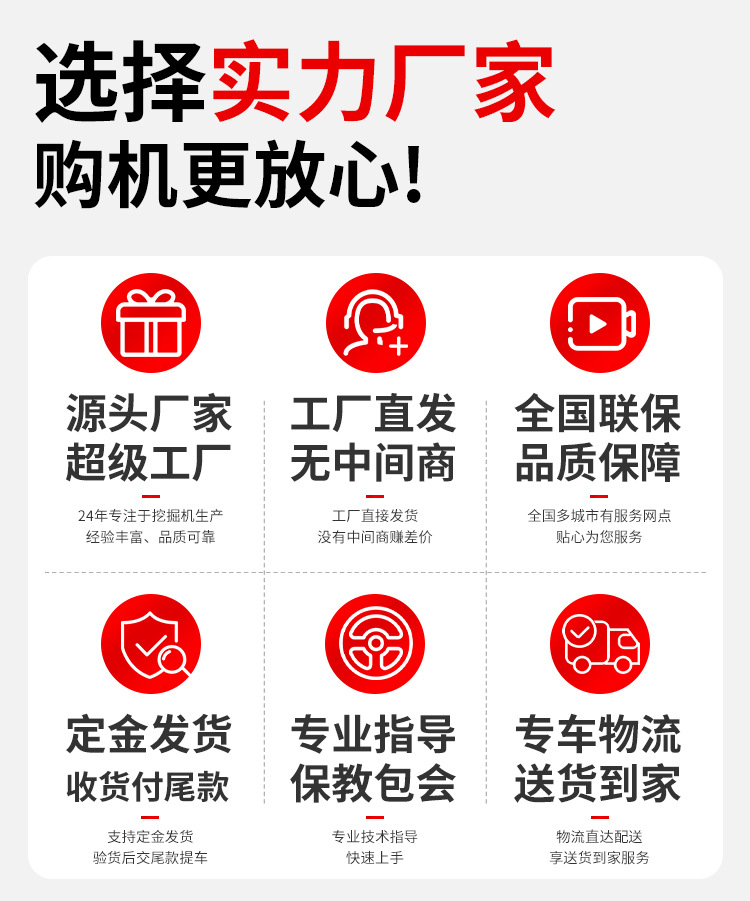 选择实力厂家
购机更放心!

源头厂家
超级工厂

24年专注于挖掘机生产
经验丰富、品质可靠

工厂直发
无中间商

工厂直接发货
没有中间商赚差价

全国联保
品质保障

全国多城市有服务网点
贴心为您服务

定金发货
收货付尾款

支持定金发货
验货后交尾款提车

专业指导
保教包会

专业技术指导
快速上手

专车物流
送货到家

物流直达配送
享送货到家服务