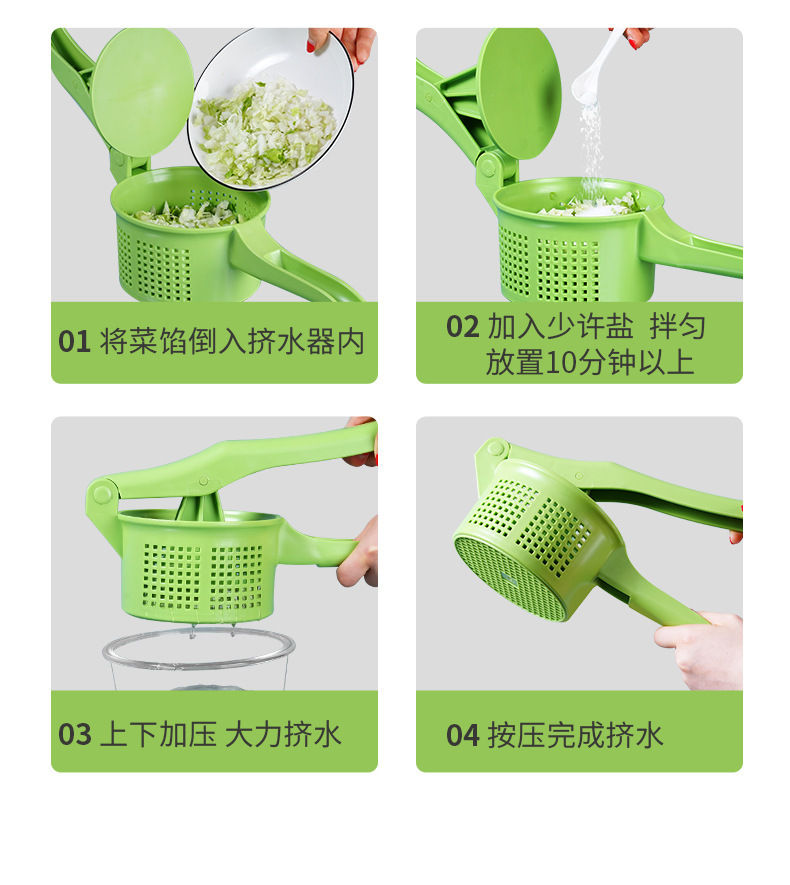 01 将菜馅倒入挤水器内

02 加入少许盐 拌匀
放置10分钟以上

03 上下加压 大力挤水

04 按压完成挤水