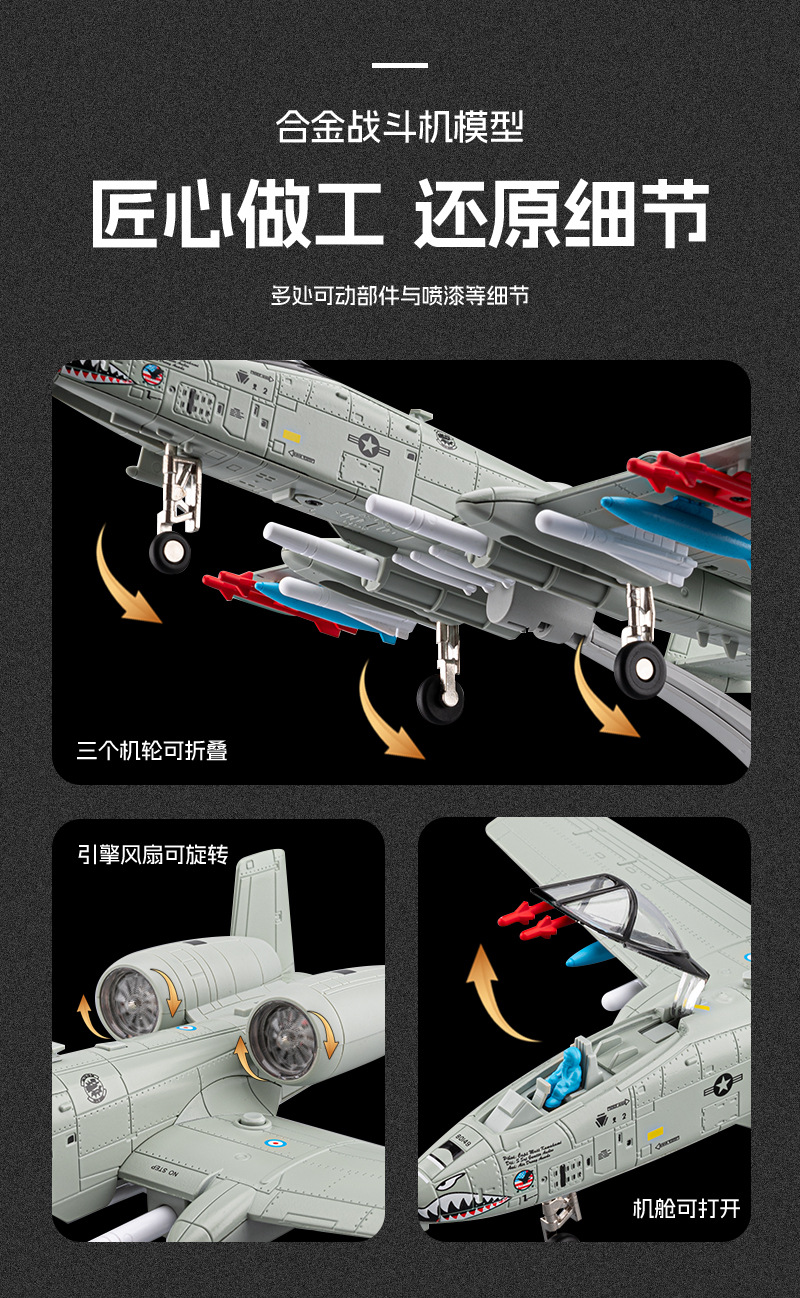 合金战斗机模型

匠心做工 还原细节

多处可动部件与喷漆等细节

三个机轮可折叠

引擎风扇可旋转

NO STEP

机舱可打开