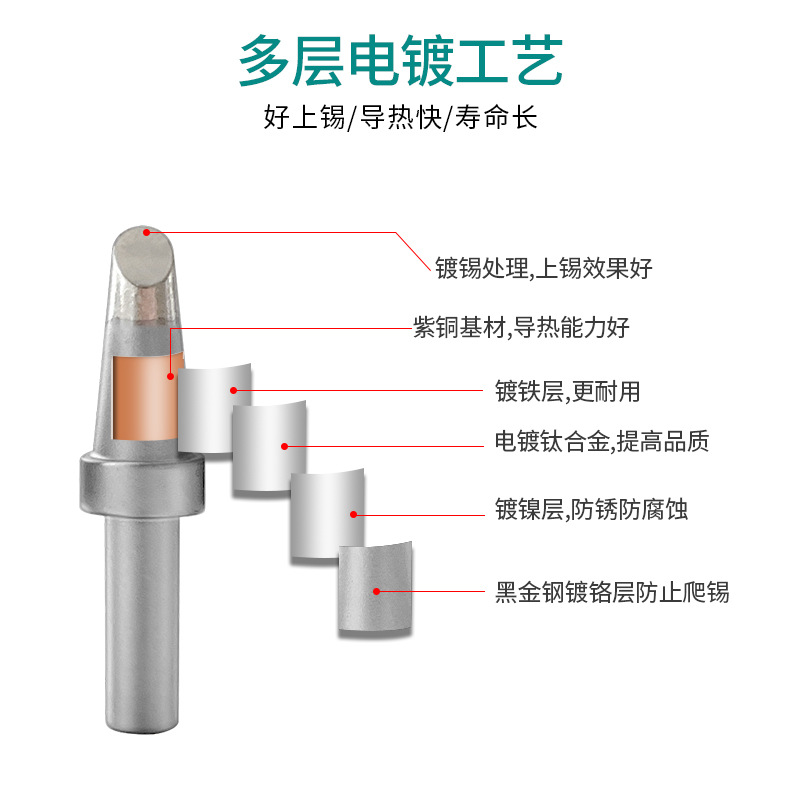 多层电镀工艺

好上锡/导热快/寿命长

镀锡处理,上锡效果好

紫铜基材,导热能力好

镀铁层,更耐用

电镀钛合金,提高品质

镀镍层,防锈防腐蚀

黑金钢镀铬层防止爬锡