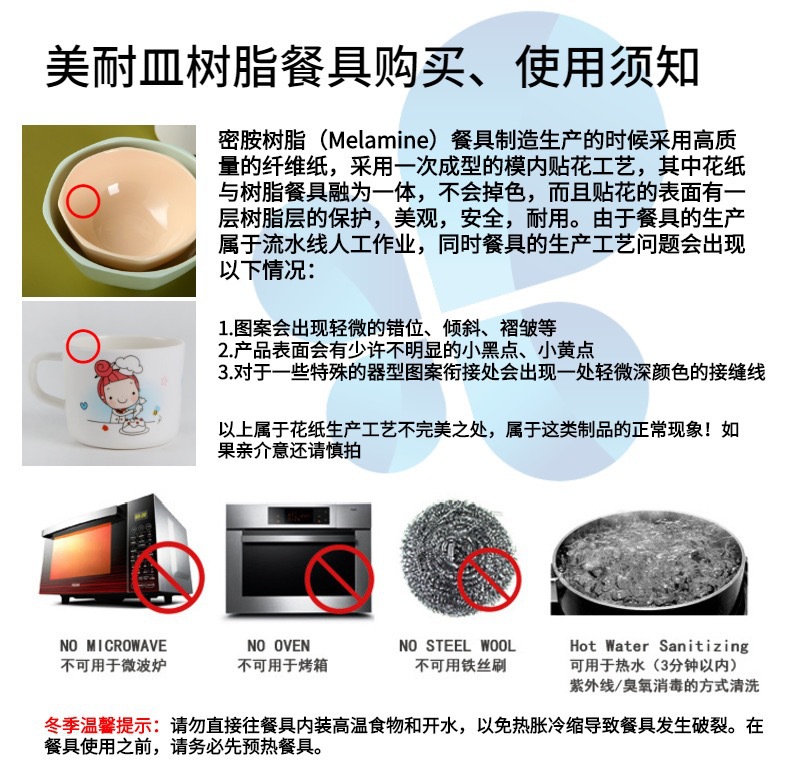 美耐皿树脂餐具购买、使用须知

密胺树脂（Melamine）餐具制造生产的时候采用高质量的纤维纸，采用一次成型的模内贴花工艺，其中花纸与树脂餐具融为一体，不会掉色，而且贴花的表面有一层树脂层的保护，美观，安全，耐用。由于餐具的生产属于流水线人工作业，同时餐具的生产工艺问题会出现以下情况：

1.图案会出现轻微的错位、倾斜、褶皱等
2.产品表面会有少许不明显的小黑点、小黄点
3.对于一些特殊的器型图案衔接处会出现一处轻微深颜色的接缝线

以上属于花纸生产工艺不完美之处，属于这类制品的正常现象！如果亲介意还请慎拍

NO MICROWAVE
不可用于微波炉

NO OVEN
不可用于烤箱

NO STEEL WOOL
不可用铁丝刷

Hot Water Sanitizing
可用于热水（3分钟以内）
紫外线/臭氧消毒的方式清洗

冬季温馨提示：请勿直接往餐具内装高温食物和开水，以免热胀冷缩导致餐具发生破裂。在餐具使用之前，请务必先预热餐具。