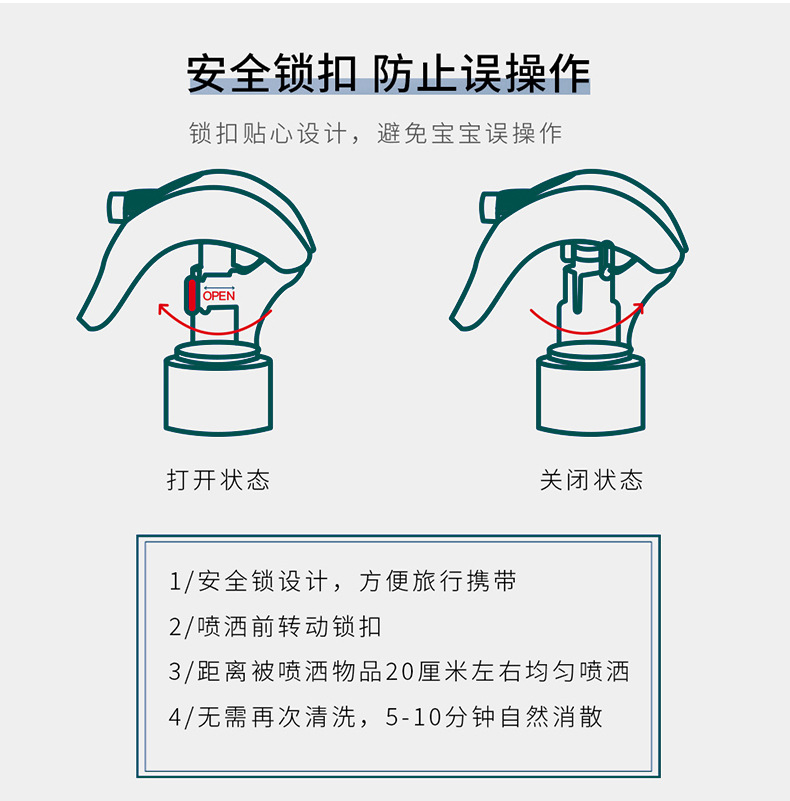 安全锁扣 防止误操作

锁扣贴心设计，避免宝宝误操作

OPEN

打开状态

关闭状态

1/安全锁设计，方便旅行携带

2/喷洒前转动锁扣

3/距离被喷洒物品20厘米左右均匀喷洒

4/无需再次清洗，5-10分钟自然消散