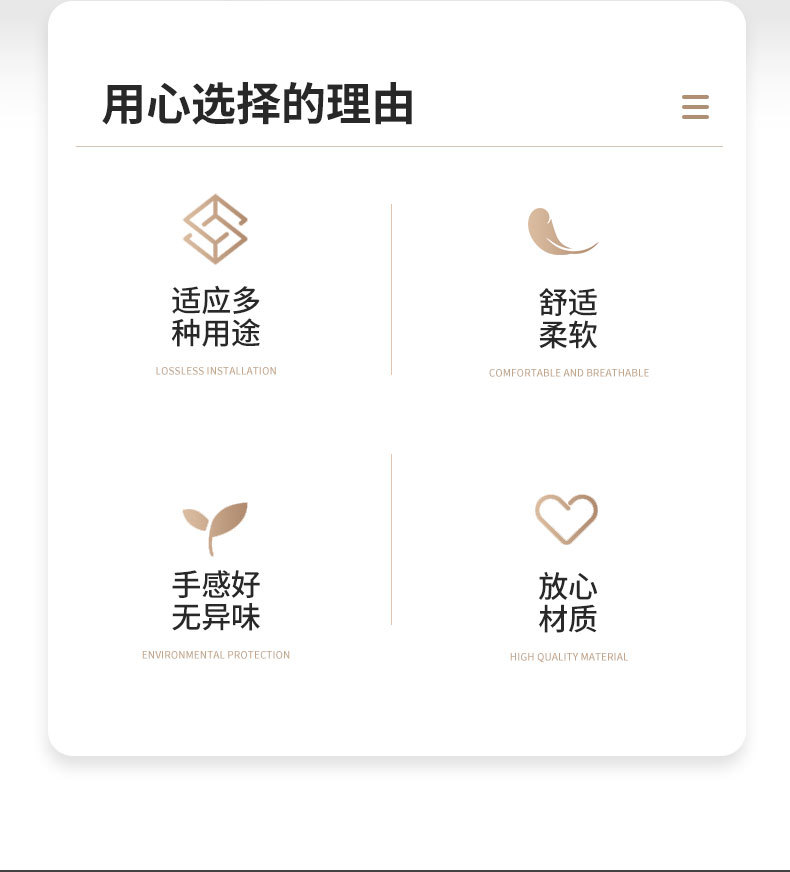 用心选择的理由

适应多
种用途

LOSSLESS INSTALLATION

舒适
柔软

COMFORTABLE AND BREATHABLE

手感好
无异味

ENVIRONMENTAL PROTECTION

放心
材质

HIGH QUALITY MATERIAL